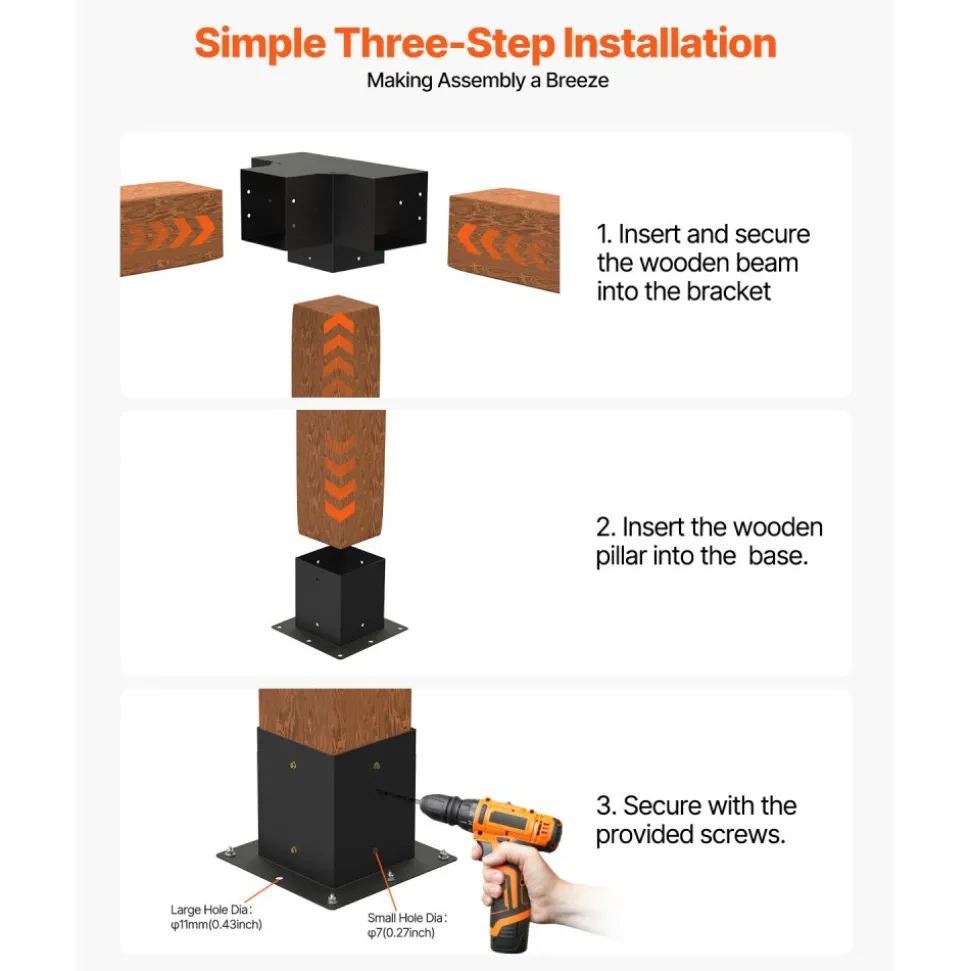 Simple Three-Step Installation

Making Assembly a Breeze

1. Insert and secure the wooden beam into the bracket

2. Insert the wooden pillar into the  base.

3. Secure with the provided screws.

Large Hole Dia：
φ11mm(0.43inch)

Small Hole Dia：
φ7(0.27inch)