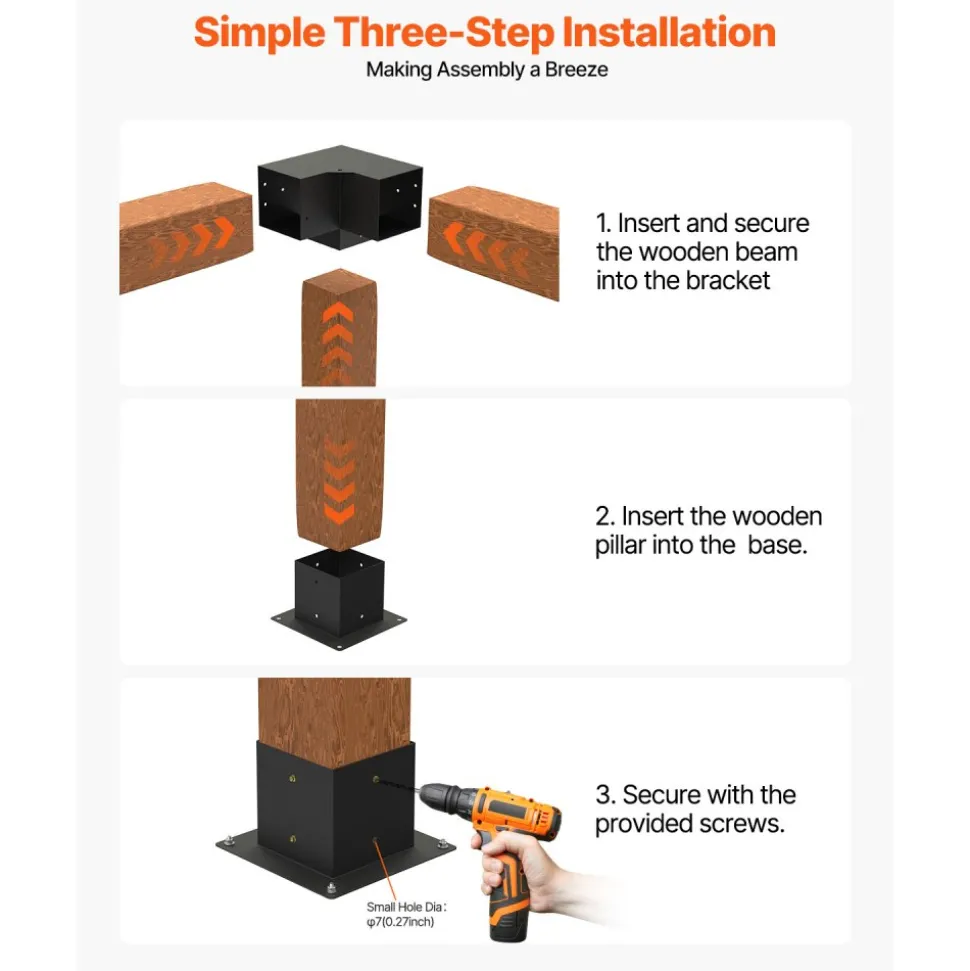 Simple Three-Step Installation

Making Assembly a Breeze

1. Insert and secure the wooden beam into the bracket

2. Insert the wooden pillar into the  base.

3. Secure with the provided screws.

Small Hole Dia:
φ7(0.27inch)