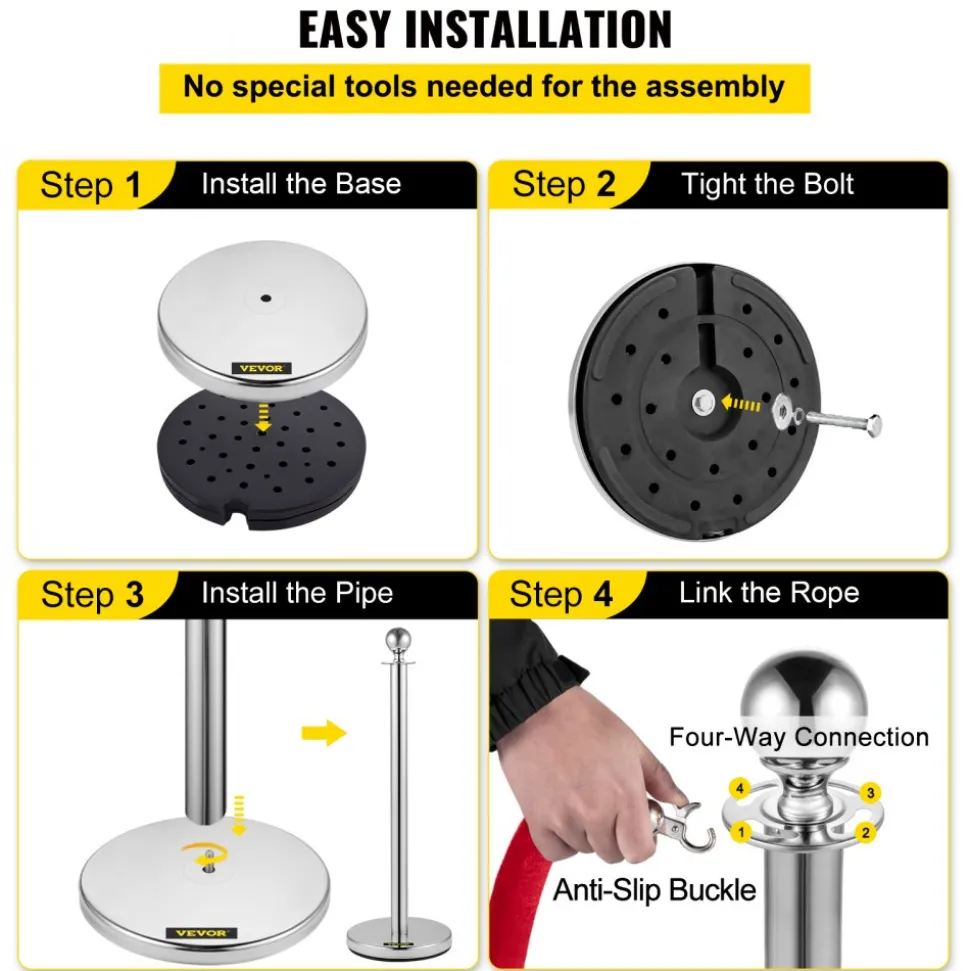 EASY INSTALLATION

No special tools needed for the assembly

Step 1 Install the Base

VEVOR

Step 2 Tight the Bolt

Step 3 Install the Pipe

VEVOR

Step 4 Link the Rope

Four-Way Connection

4
3
1
2

Anti-Slip Buckle