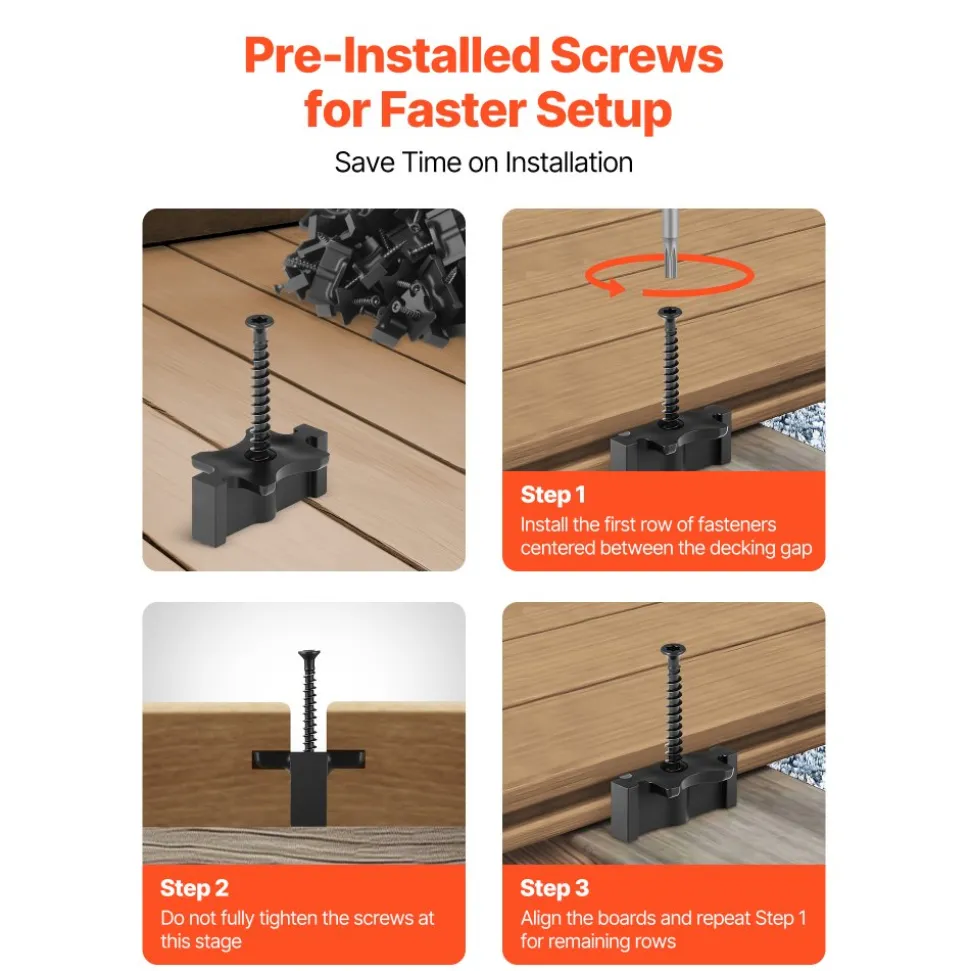 Pre-Installed Screws for Faster Setup

Save Time on Installation

Step 1
Install the first row of fasteners centered between the decking gap

Step 2
Do not fully tighten the screws at this stage

Step 3
Align the boards and repeat Step 1 for remaining rows