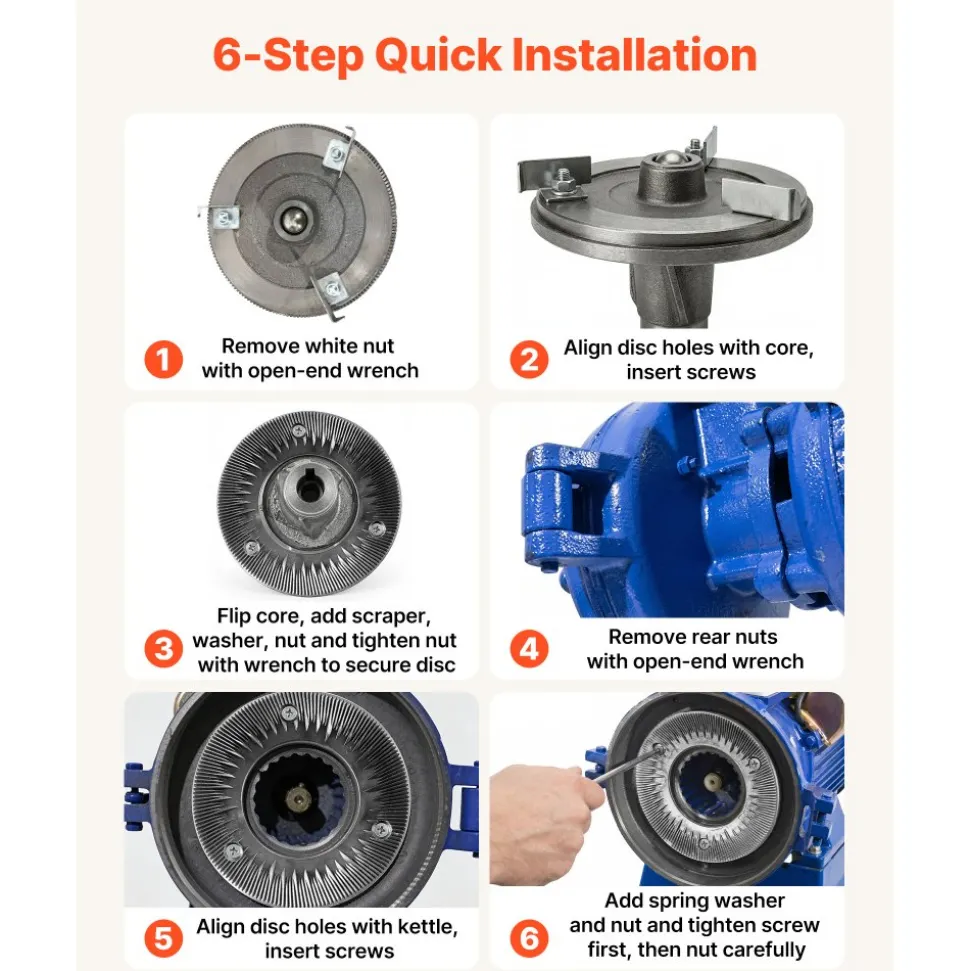 6-Step Quick Installation

1 Remove white nut with open-end wrench

2 Align disc holes with core, insert screws

3 Flip core, add scraper, washer, nut and tighten nut with wrench to secure disc

4 Remove rear nuts with open-end wrench

5 Align disc holes with kettle, insert screws

6 Add spring washer and nut and tighten screw first, then nut carefully