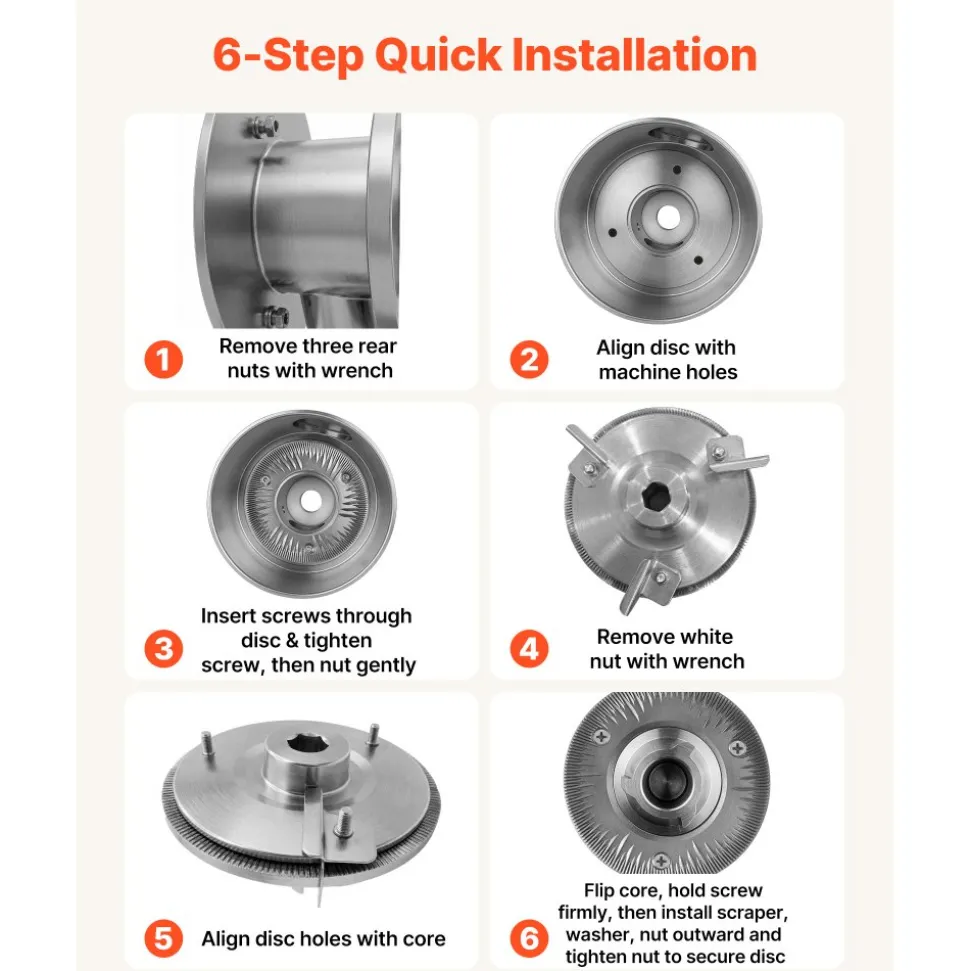 6-Step Quick Installation

1 Remove three rear nuts with wrench

2 Align disc with machine holes

3 Insert screws through disc & tighten screw, then nut gently

4 Remove white nut with wrench

5 Align disc holes with core

6 Flip core, hold screw firmly, then install scraper, washer, nut outward and tighten nut to secure disc