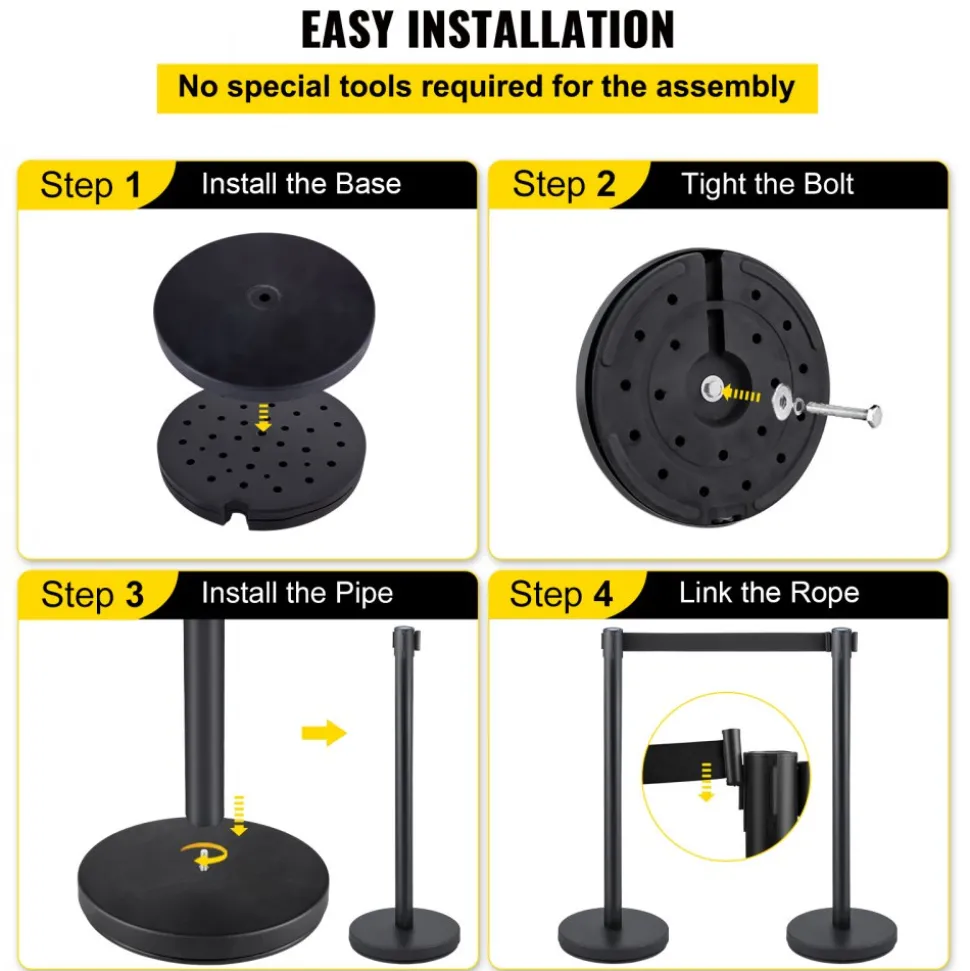 EASY INSTALLATION

No special tools required for the assembly

Step 1 Install the Base

Step 2 Tight the Bolt

Step 3 Install the Pipe

Step 4 Link the Rope