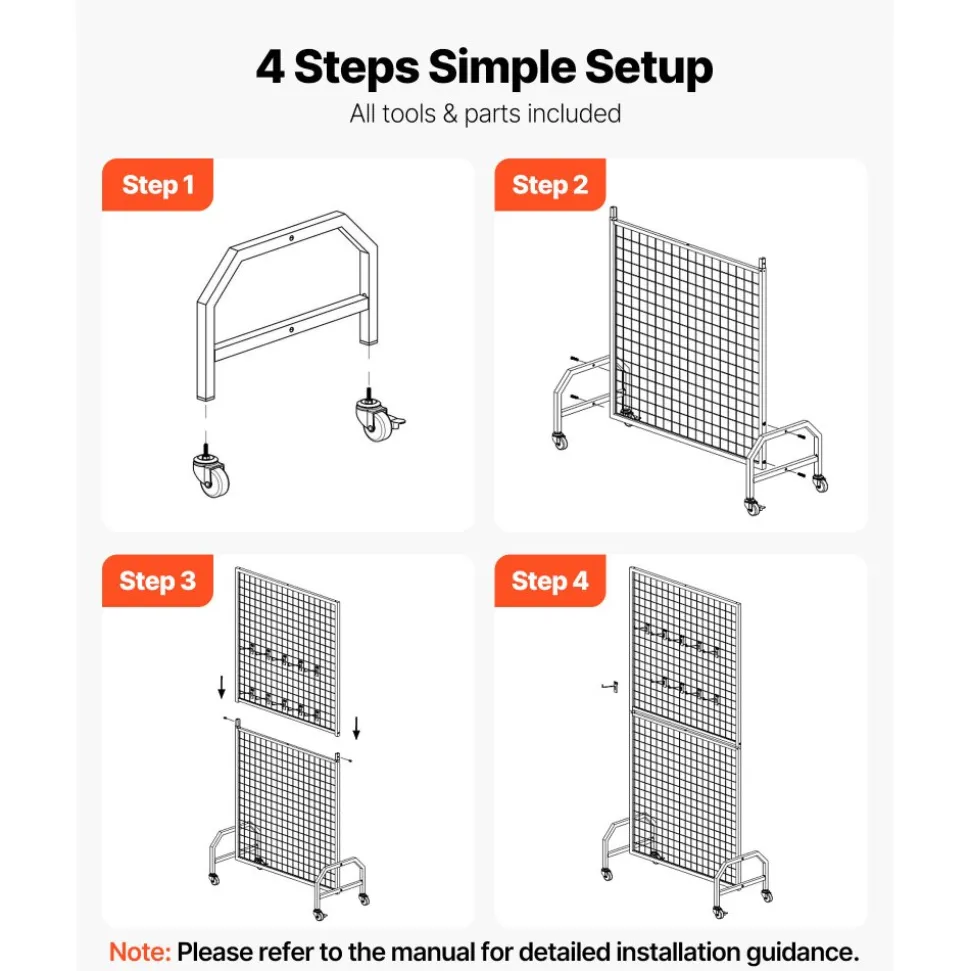 4 Steps Simple Setup

All tools & parts included

Step 1

Step 2

Step 3

Step 4

Note: Please refer to the manual for detailed installation guidance.