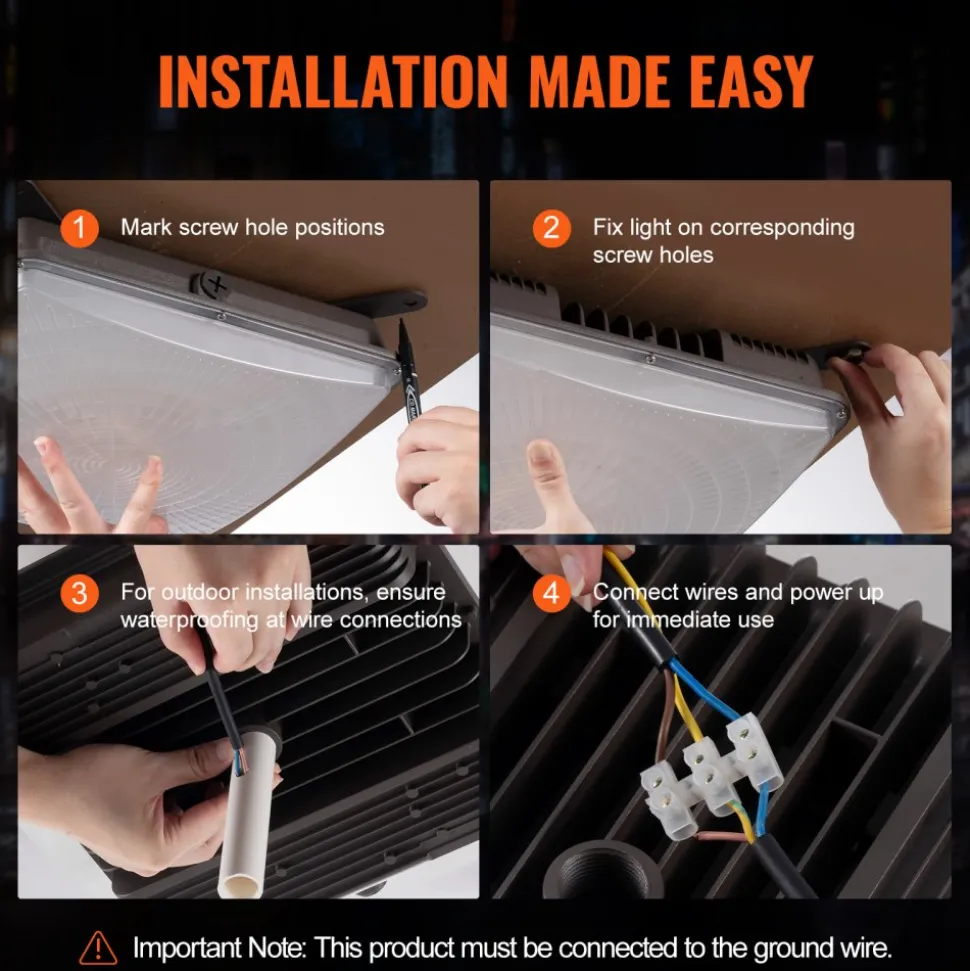 INSTALLATION MADE EASY

1 Mark screw hole positions

2 Fix light on corresponding screw holes

3 For outdoor installations, ensure waterproofing at wire connections

4 Connect wires and power up for immediate use

Important Note: This product must be connected to the ground wire.