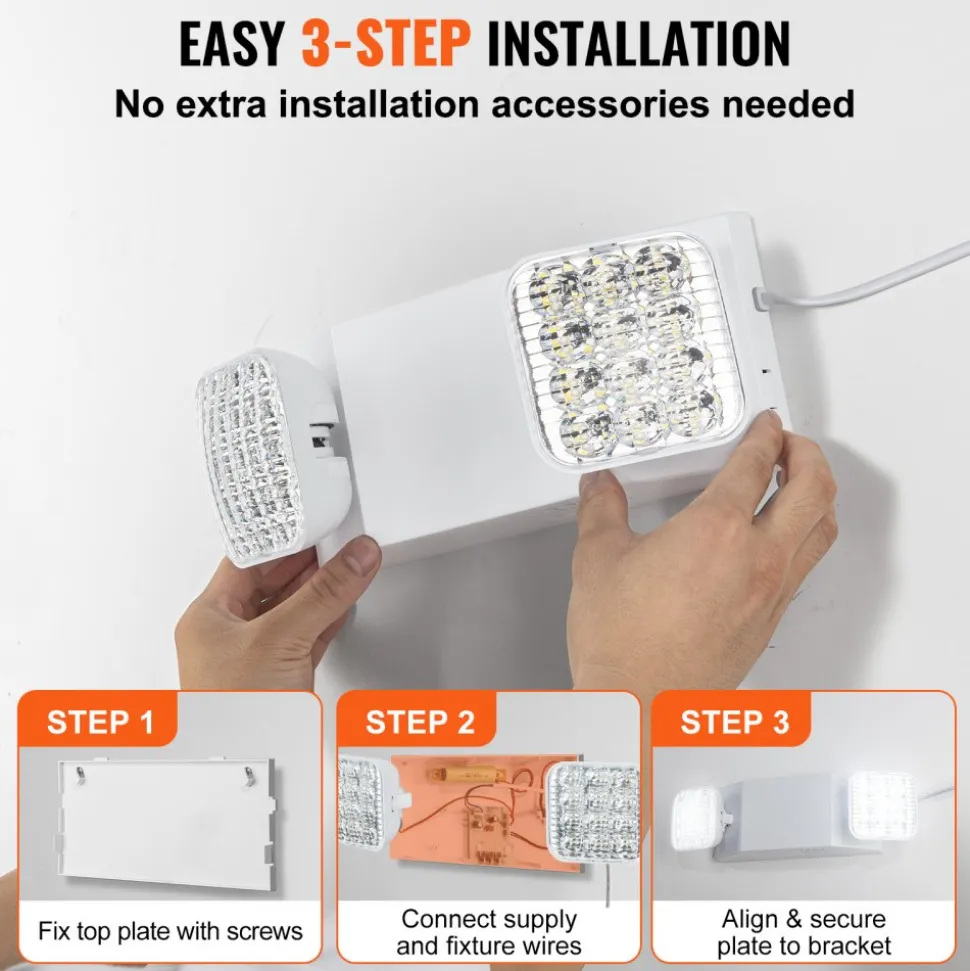 EASY 3-STEP INSTALLATION
No extra installation accessories needed

STEP 1
Fix top plate with screws

STEP 2
Connect supply and fixture wires

STEP 3
Align & secure plate to bracket