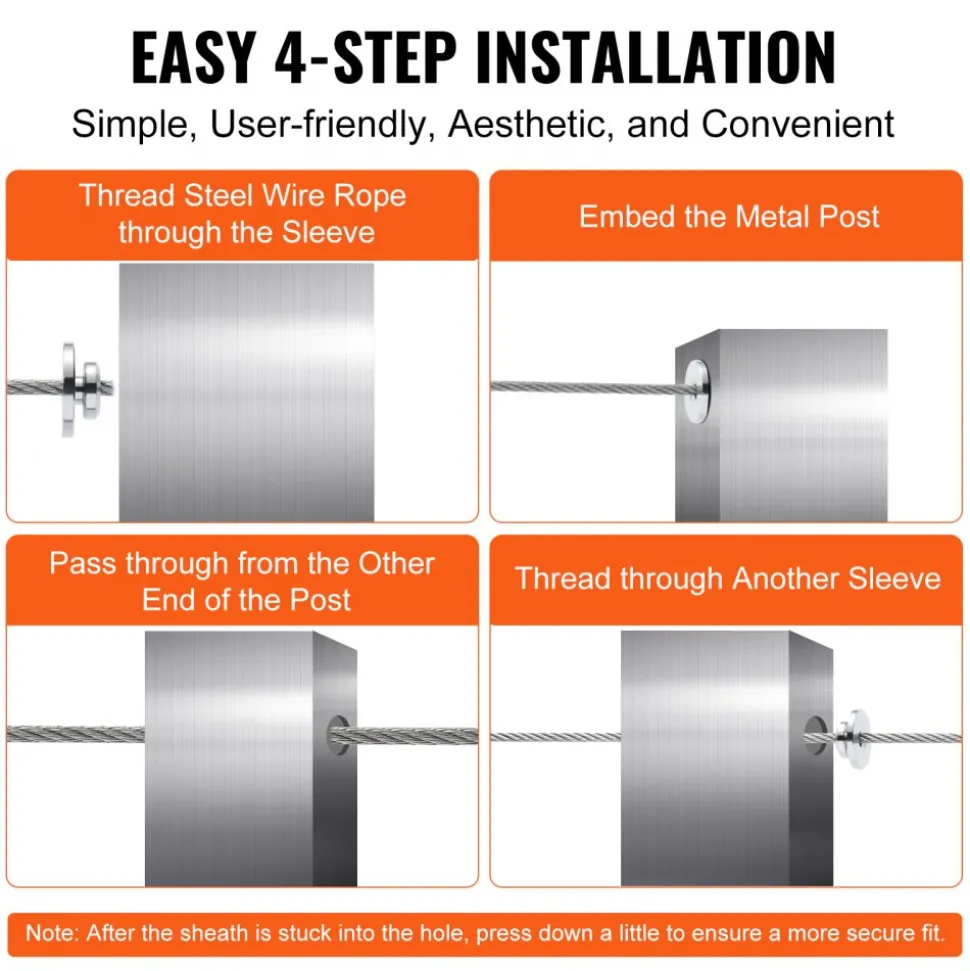 EASY 4-STEP INSTALLATION

Simple, User-friendly, Aesthetic, and Convenient

Thread Steel Wire Rope through the Sleeve

Embed the Metal Post

Pass through from the Other End of the Post

Thread through Another Sleeve

Note: After the sheath is stuck into the hole, press down a little to ensure a more secure fit.