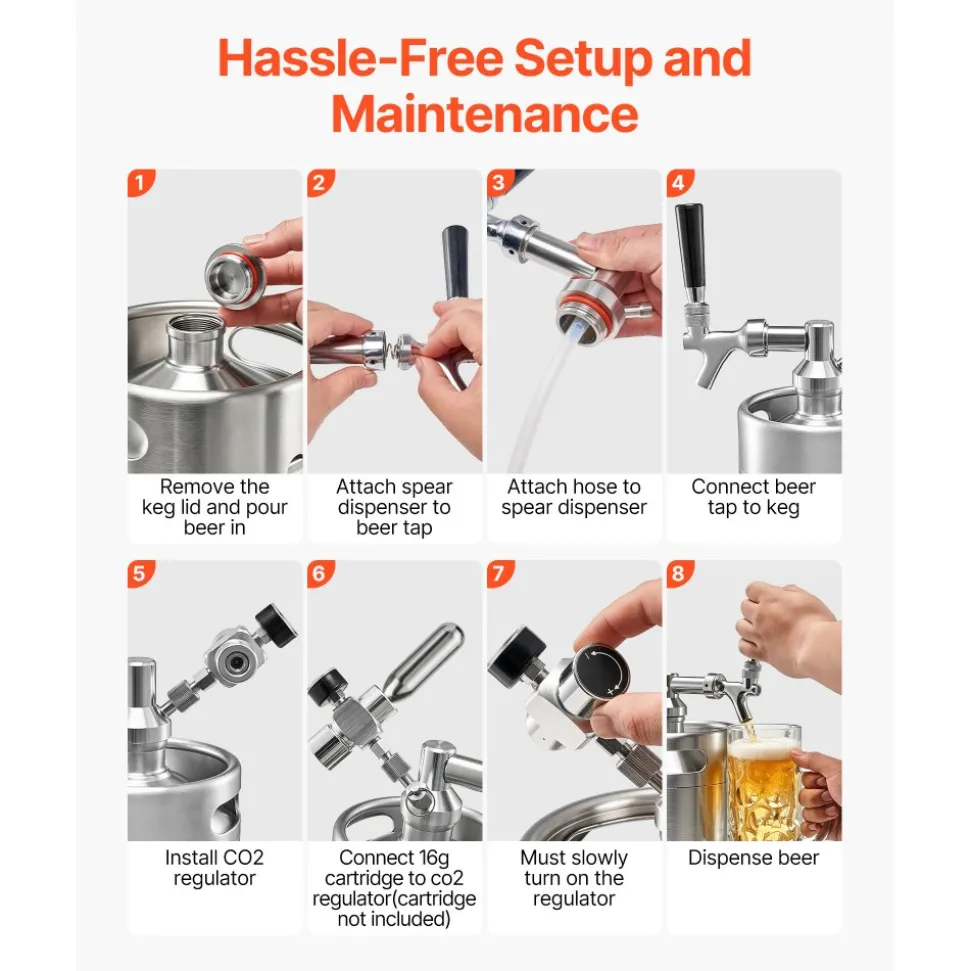 Hassle-Free Setup and Maintenance

1
Remove the keg lid and pour beer in

2
Attach spear dispenser to beer tap

3
Attach hose to spear dispenser

4
Connect beer tap to keg

5
Install CO2 regulator

6
Connect 16g cartridge to co2 regulator(cartridge not included)

7
Must slowly turn on the regulator

8
Dispense beer