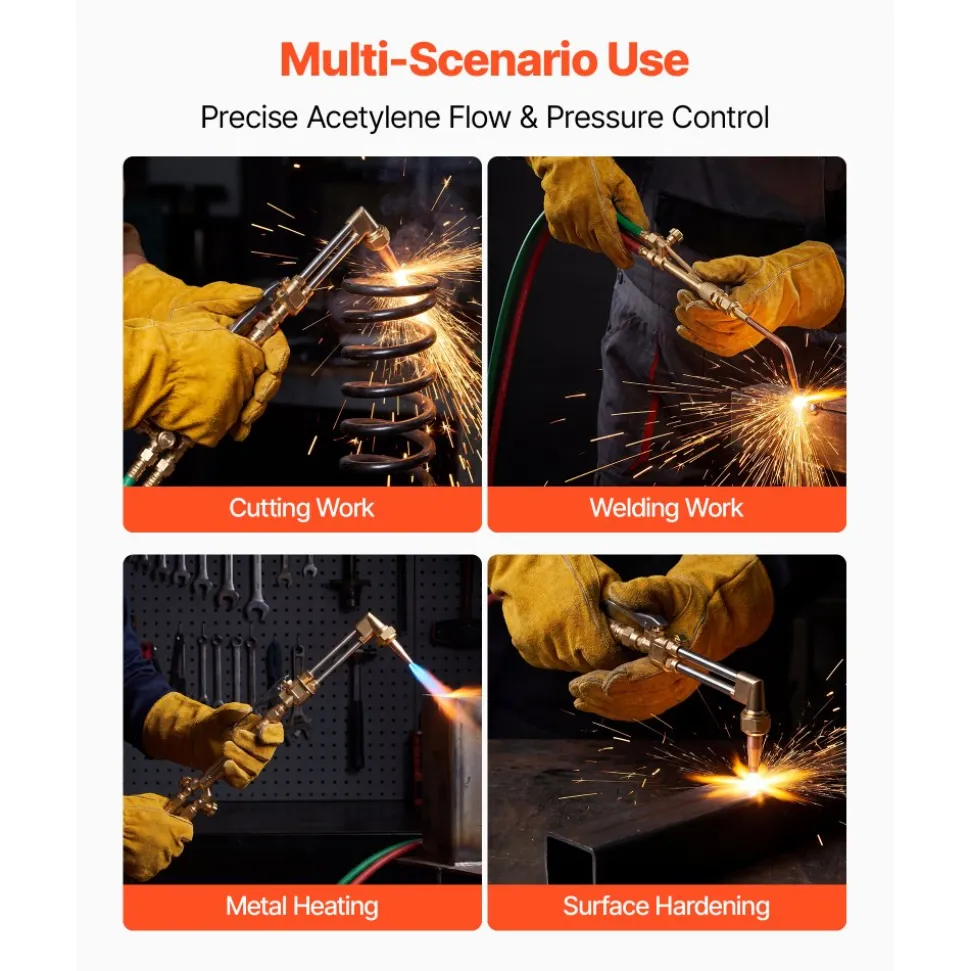 Multi-Scenario Use

Precise Acetylene Flow & Pressure Control

Cutting Work

Welding Work

Metal Heating

Surface Hardening