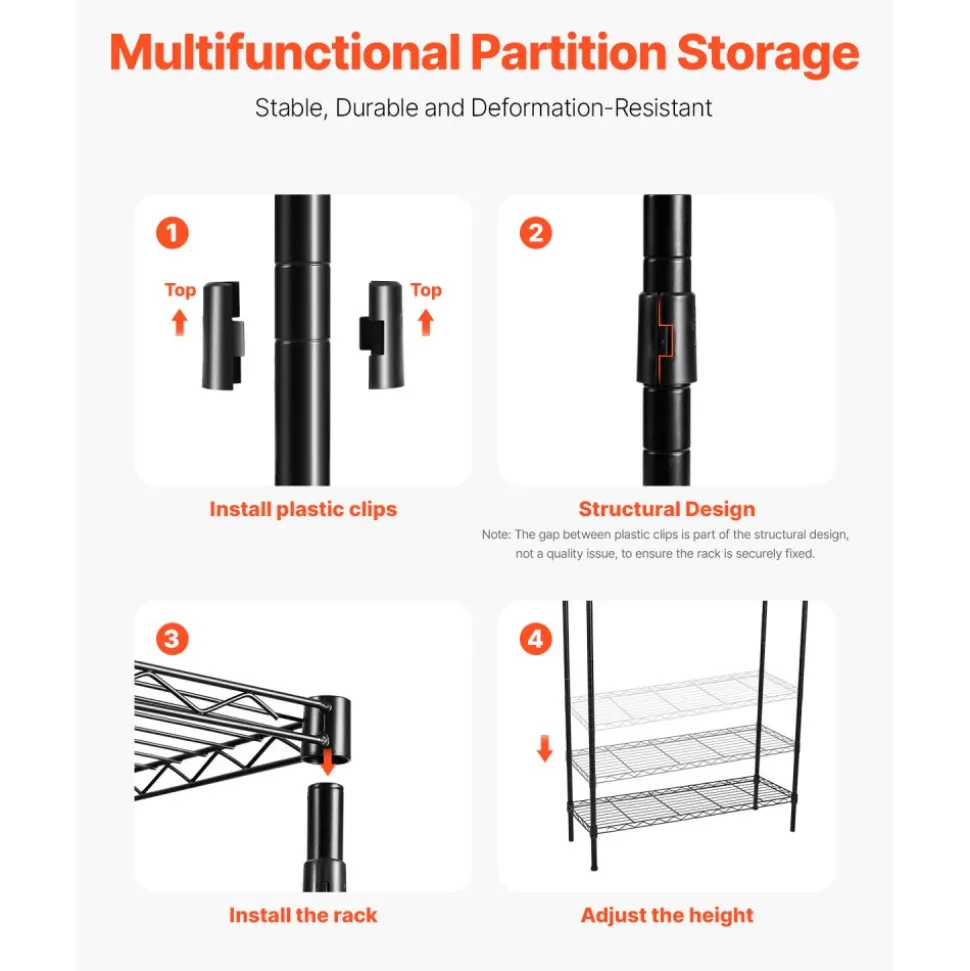 Multifunctional Partition Storage

Stable, Durable and Deformation-Resistant

1

Top

Top

Install plastic clips

2

Structural Design

Note: The gap between plastic clips is part of the structural design, not a quality issue, to ensure the rack is securely fixed.

3

Install the rack

4

Adjust the height