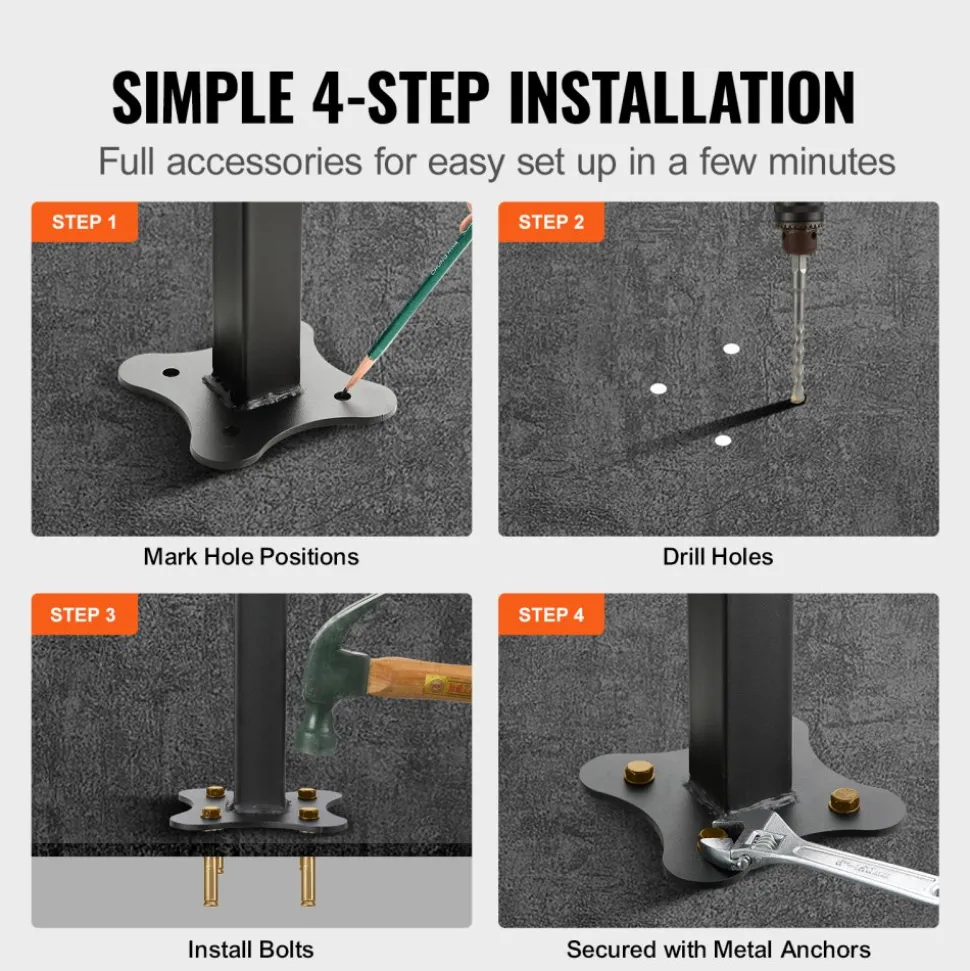 SIMPLE 4-STEP INSTALLATION
Full accessories for easy set up in a few minutes

STEP 1
Mark Hole Positions

STEP 2
Drill Holes

STEP 3
Install Bolts

STEP 4
Secured with Metal Anchors