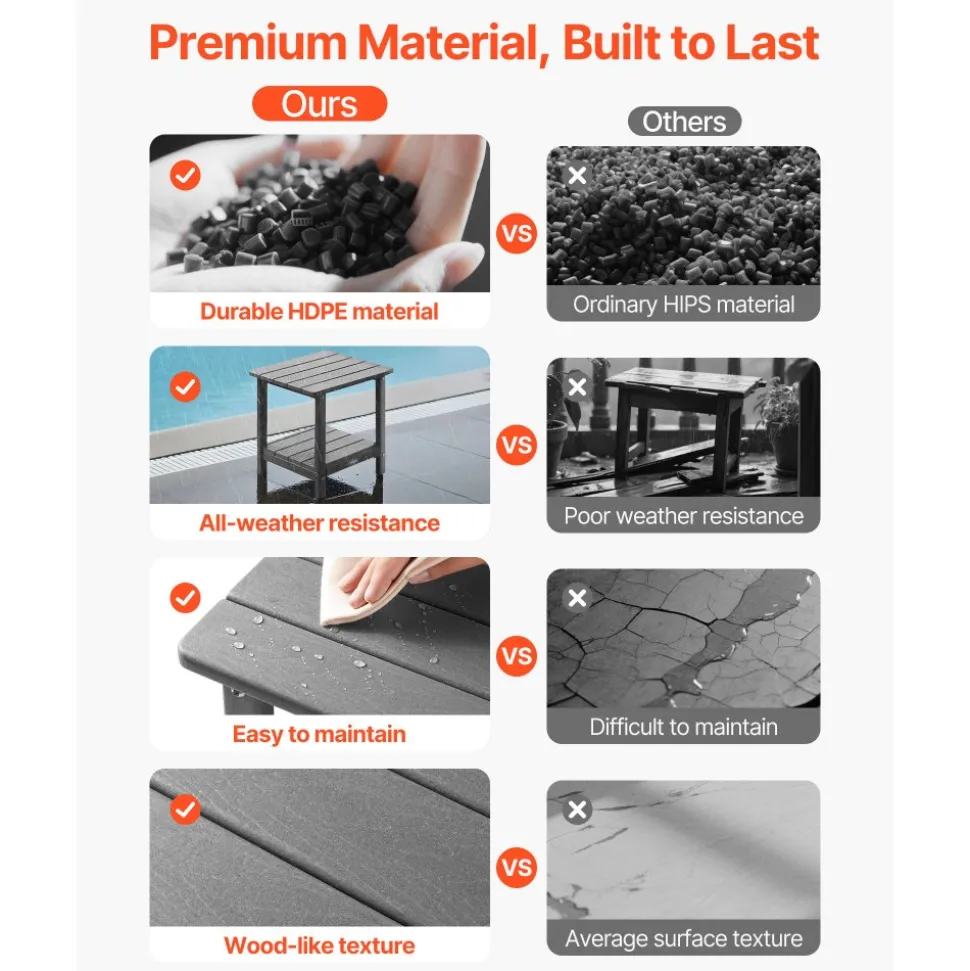 Premium Material, Built to Last

Ours

Others

Durable HDPE material

VS

Ordinary HIPS material

All-weather resistance

VS

Poor weather resistance

Easy to maintain

VS

Difficult to maintain

Wood-like texture

VS

Average surface texture