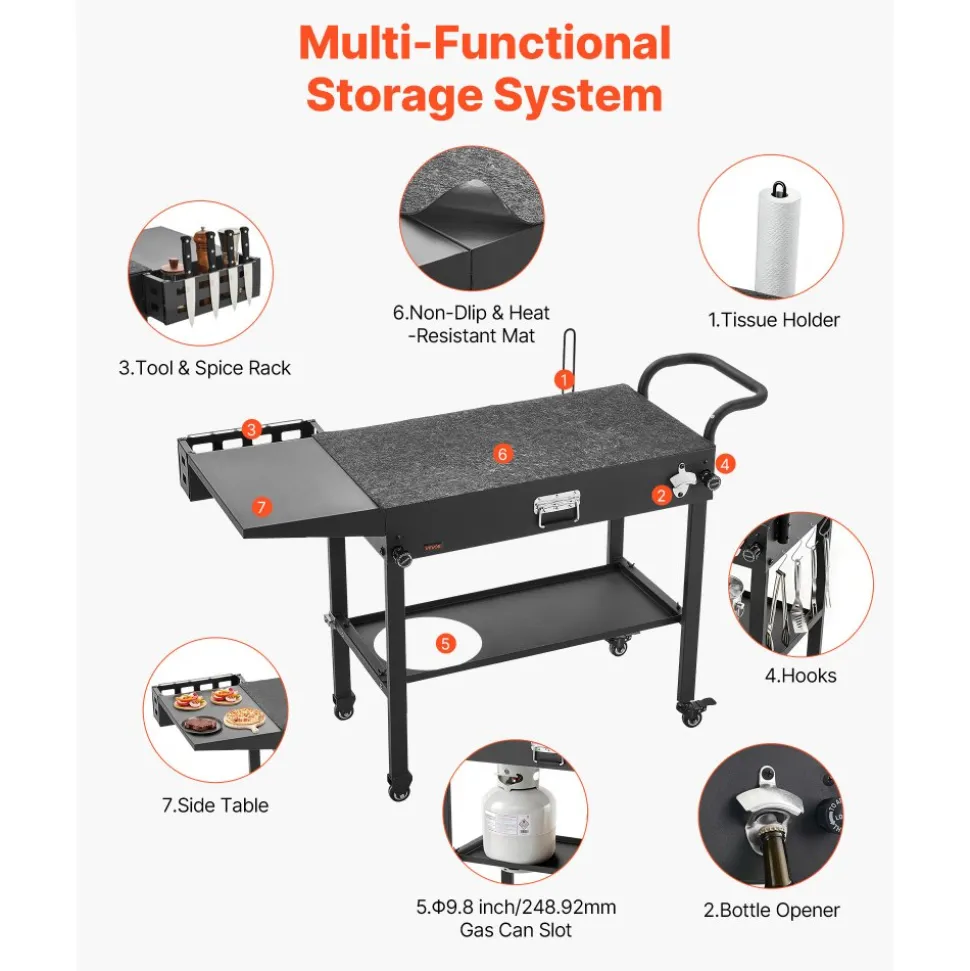 Multi-Functional Storage System

3.Tool & Spice Rack

6.Non-Dlip & Heat -Resistant Mat

1.Tissue Holder

3

1

6

4

2

7

VEVOR

5

4.Hooks

7.Side Table

5.Φ9.8 inch/248.92mm Gas Can Slot

2.Bottle Opener