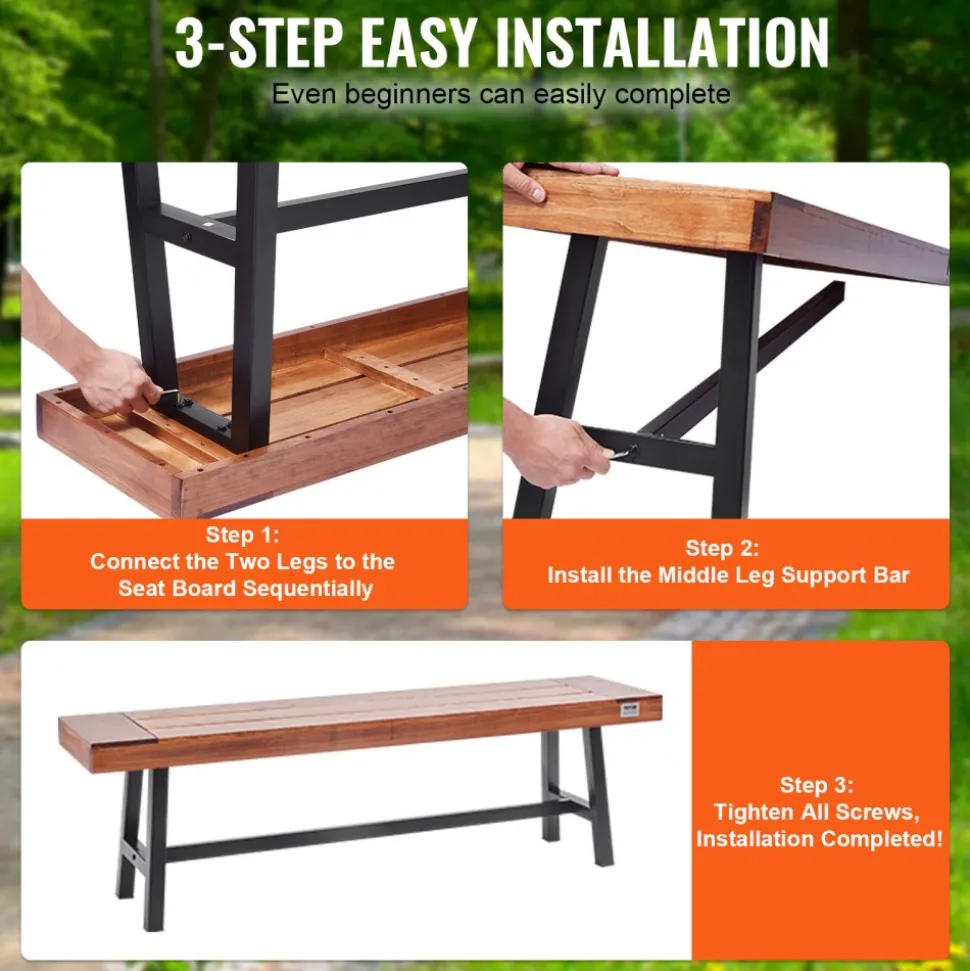 3-STEP EASY INSTALLATION
Even beginners can easily complete

Step 1:
Connect the Two Legs to the Seat Board Sequentially

Step 2:
Install the Middle Leg Support Bar

Step 3:
Tighten All Screws,
Installation Completed!