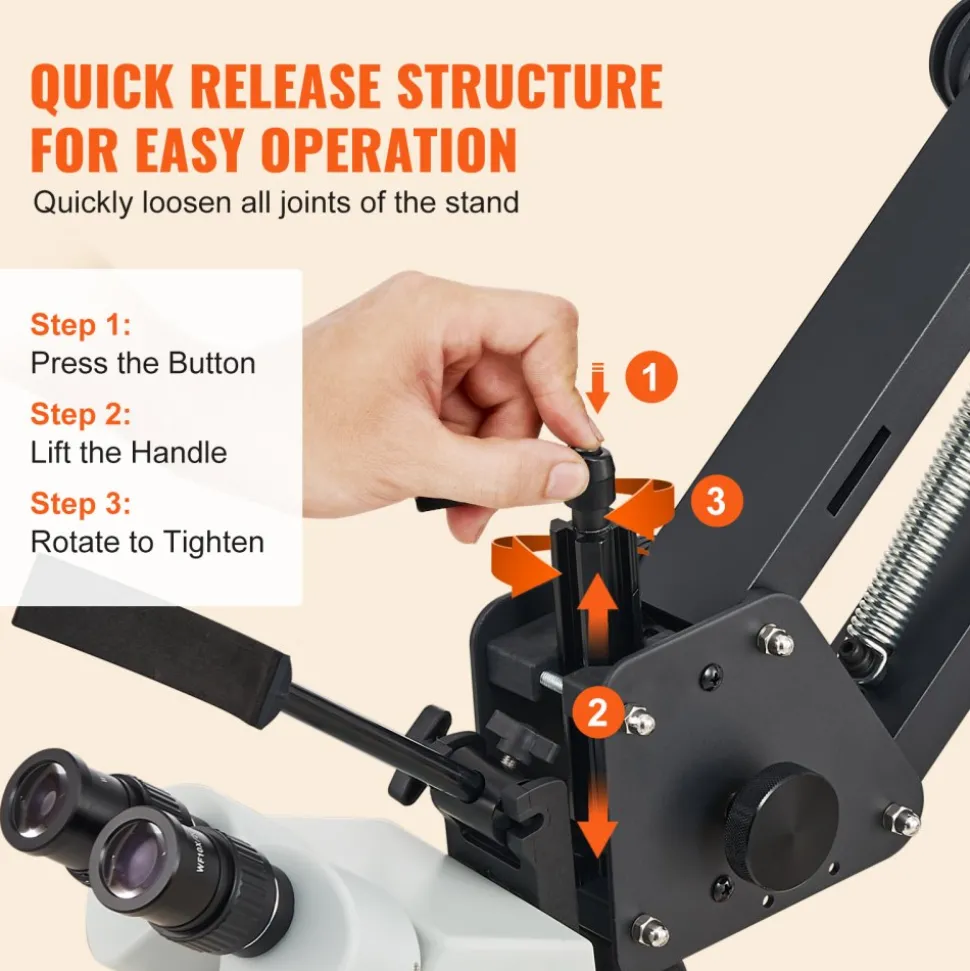 QUICK RELEASE STRUCTURE FOR EASY OPERATION

Quickly loosen all joints of the stand

Step 1:
Press the Button

Step 2:
Lift the Handle

Step 3:
Rotate to Tighten

1

3

2

WF10X