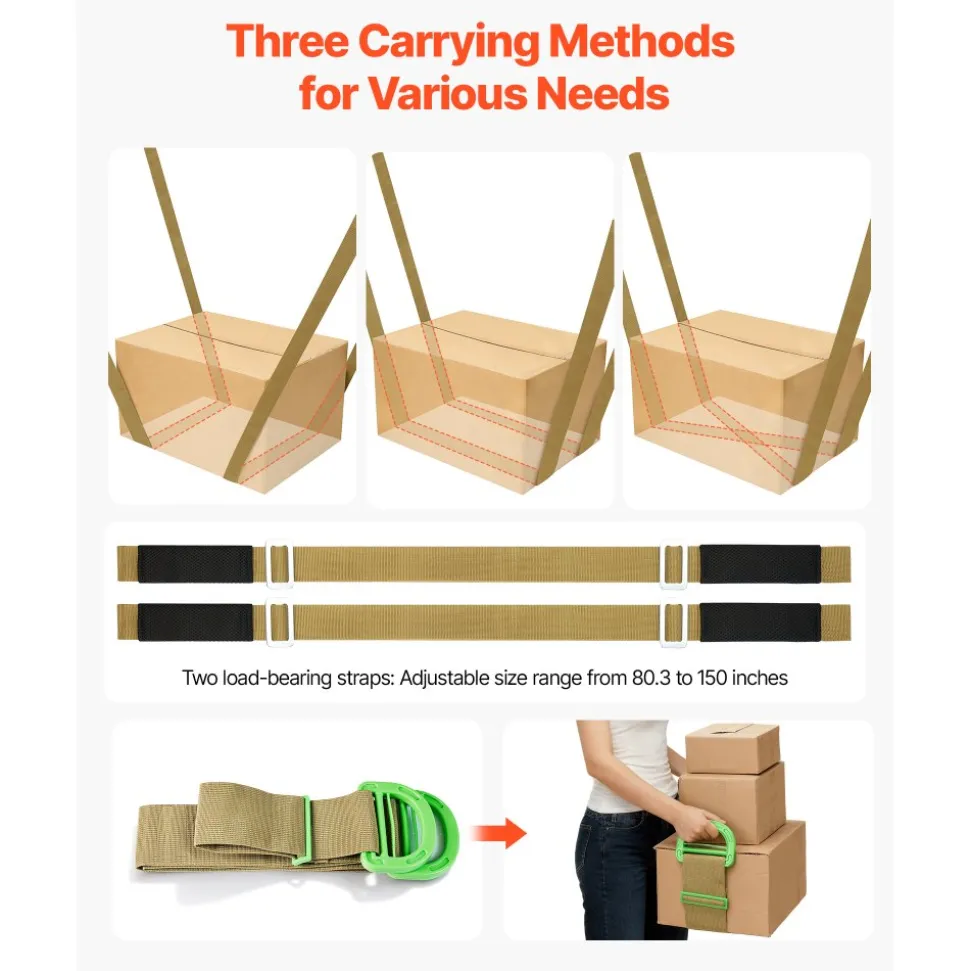 Three Carrying Methods for Various Needs

Two load-bearing straps: Adjustable size range from 80.3 to 150 inches