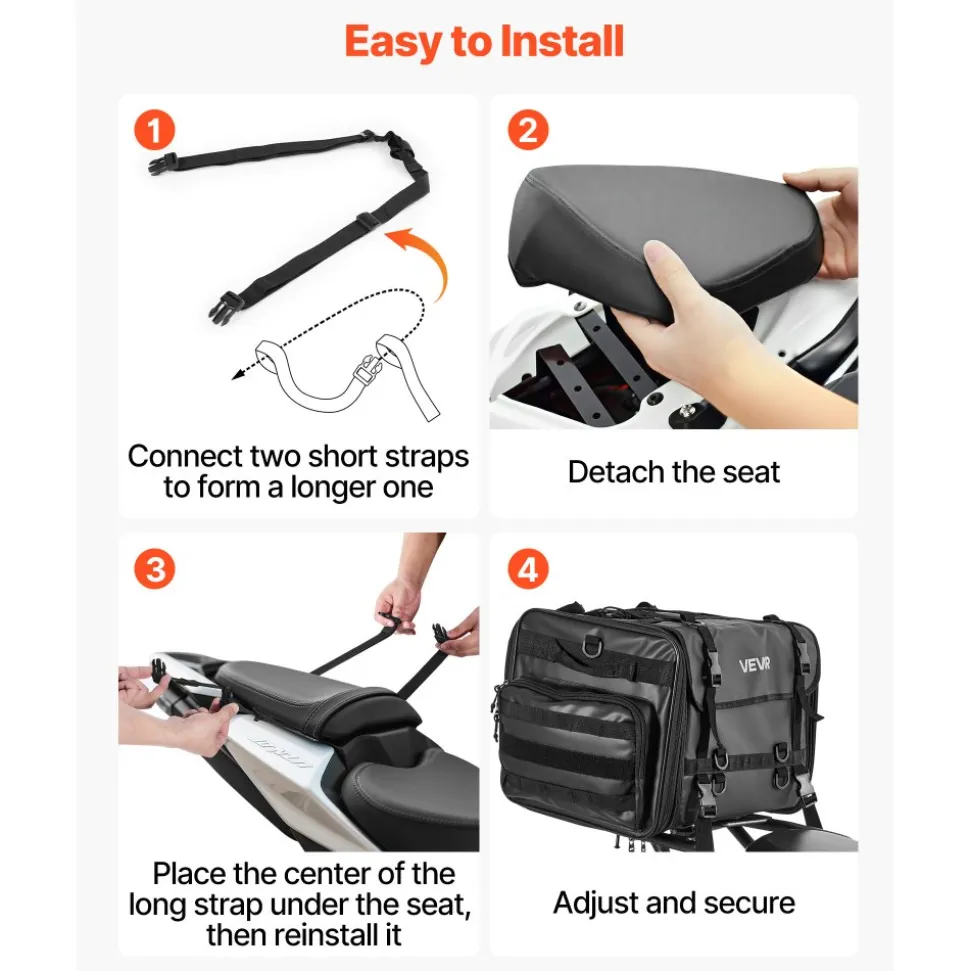 Easy to Install

1

Connect two short straps to form a longer one

2

Detach the seat

3

Place the center of the long strap under the seat, then reinstall it

4

VEVOR

Adjust and secure