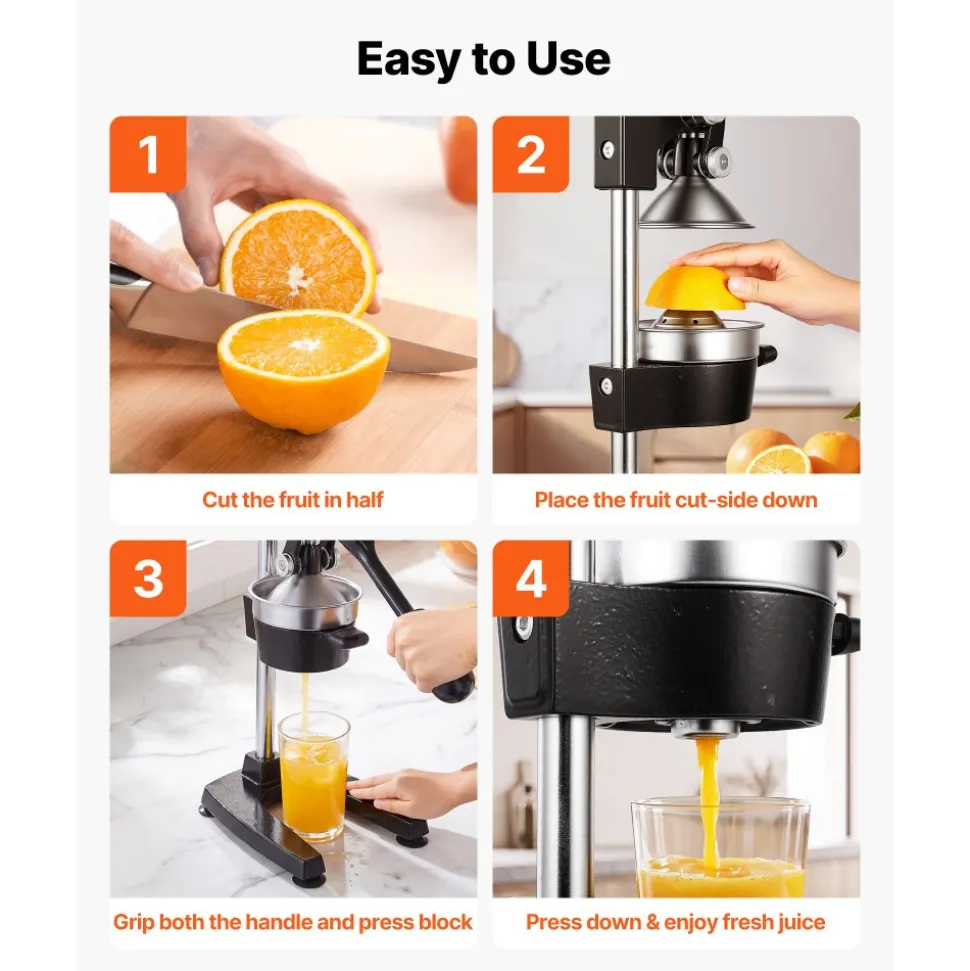 Easy to Use

1

Cut the fruit in half

2

Place the fruit cut-side down

3

Grip both the handle and press block

4

Press down & enjoy fresh juice