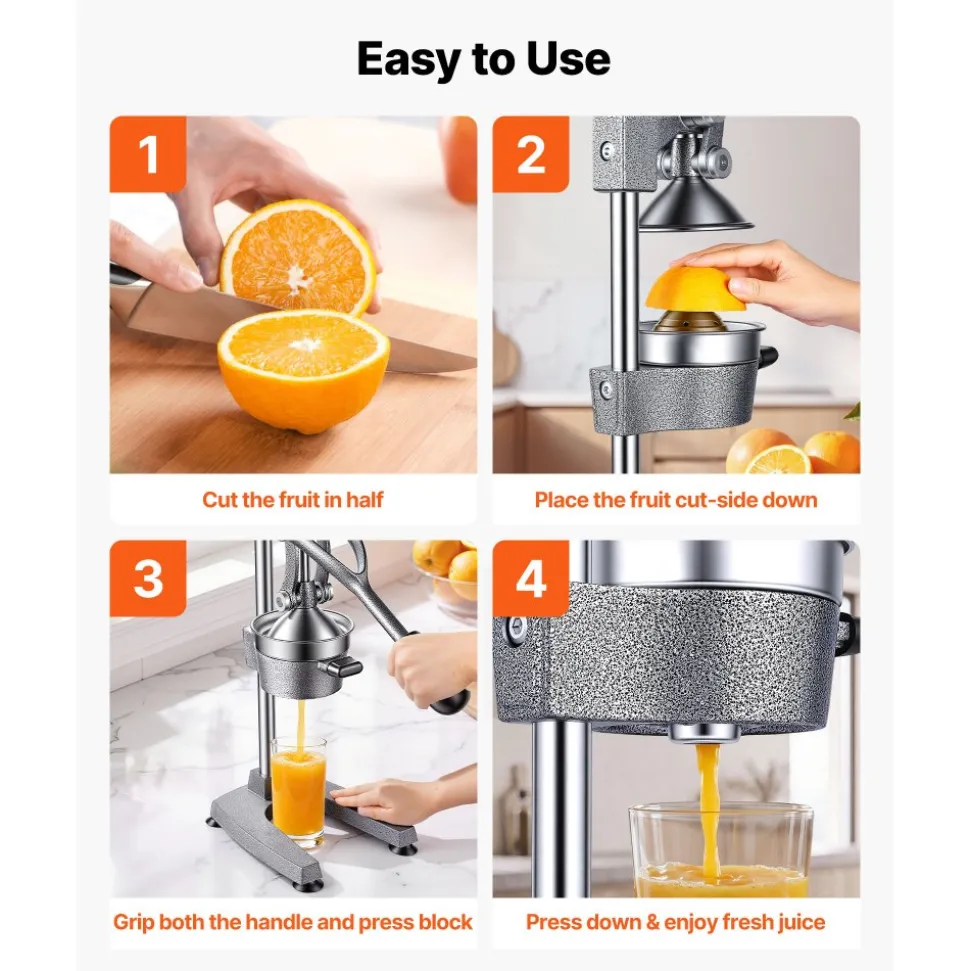 Easy to Use

1

Cut the fruit in half

2

Place the fruit cut-side down

3

Grip both the handle and press block

4

Press down & enjoy fresh juice