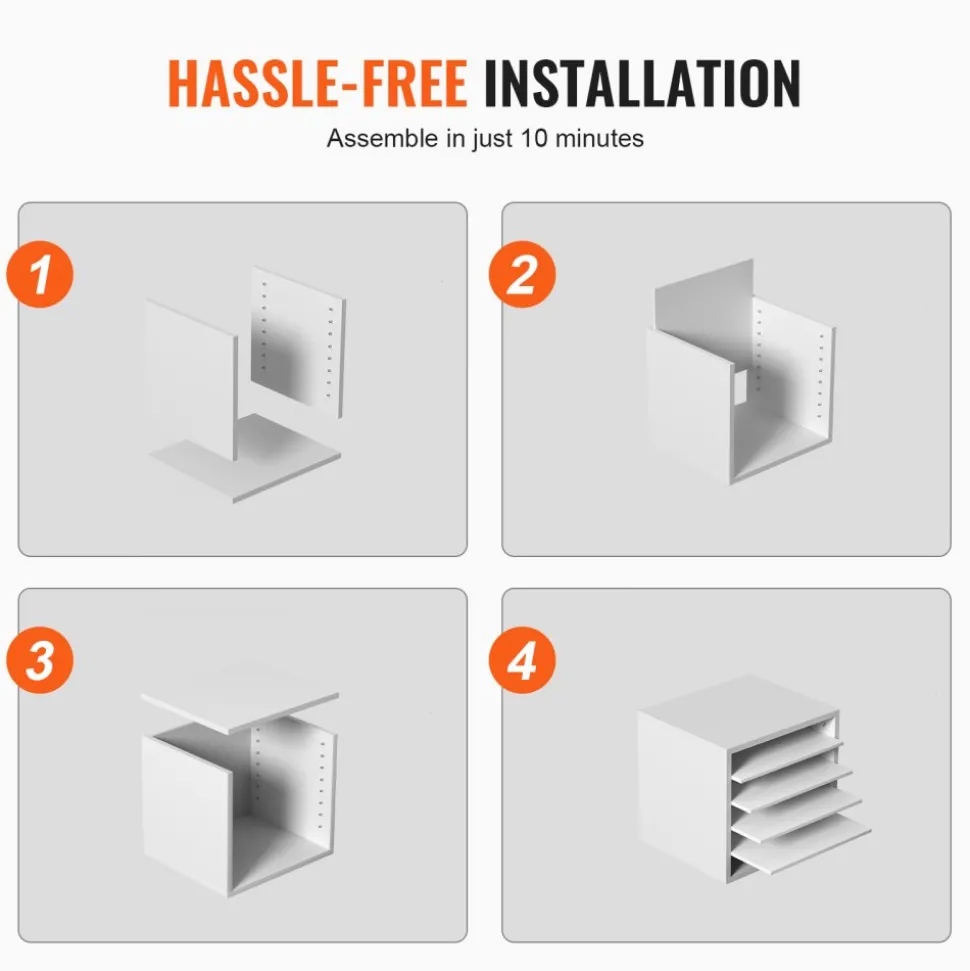 HASSLE-FREE INSTALLATION

Assemble in just 10 minutes

1

2

3

4