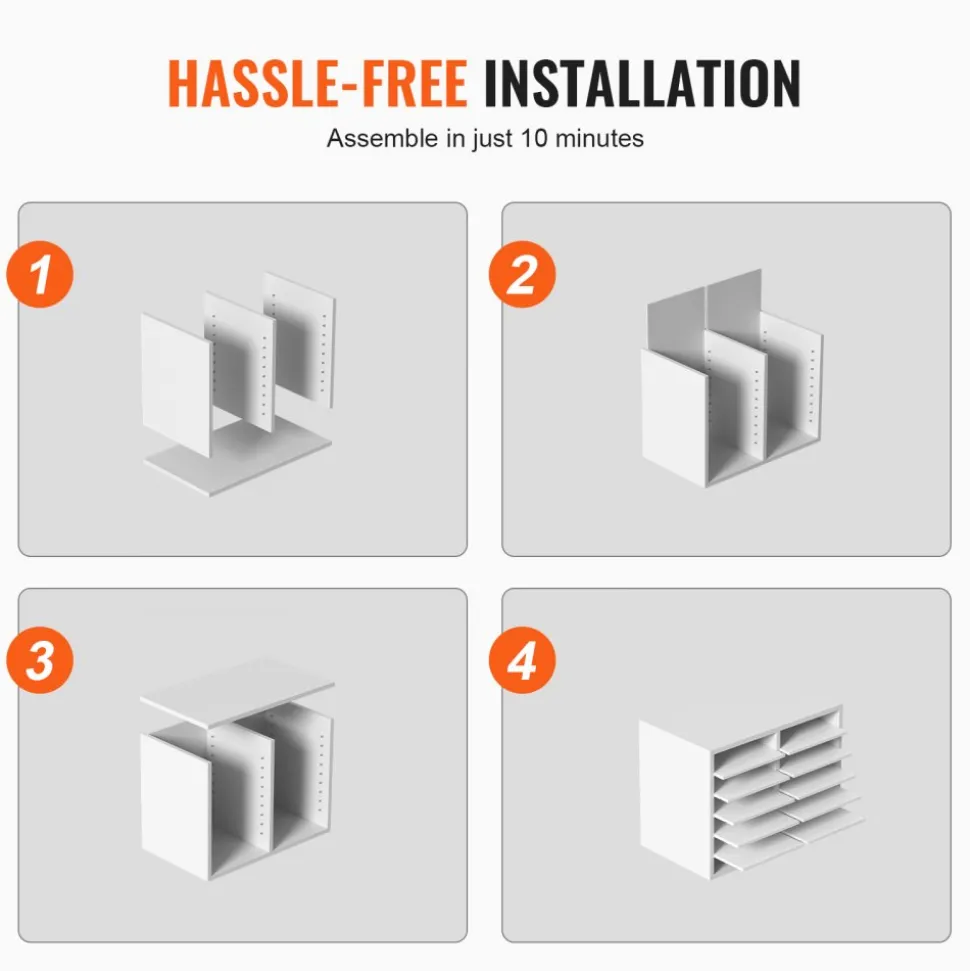 HASSLE-FREE INSTALLATION

Assemble in just 10 minutes

1

2

3

4