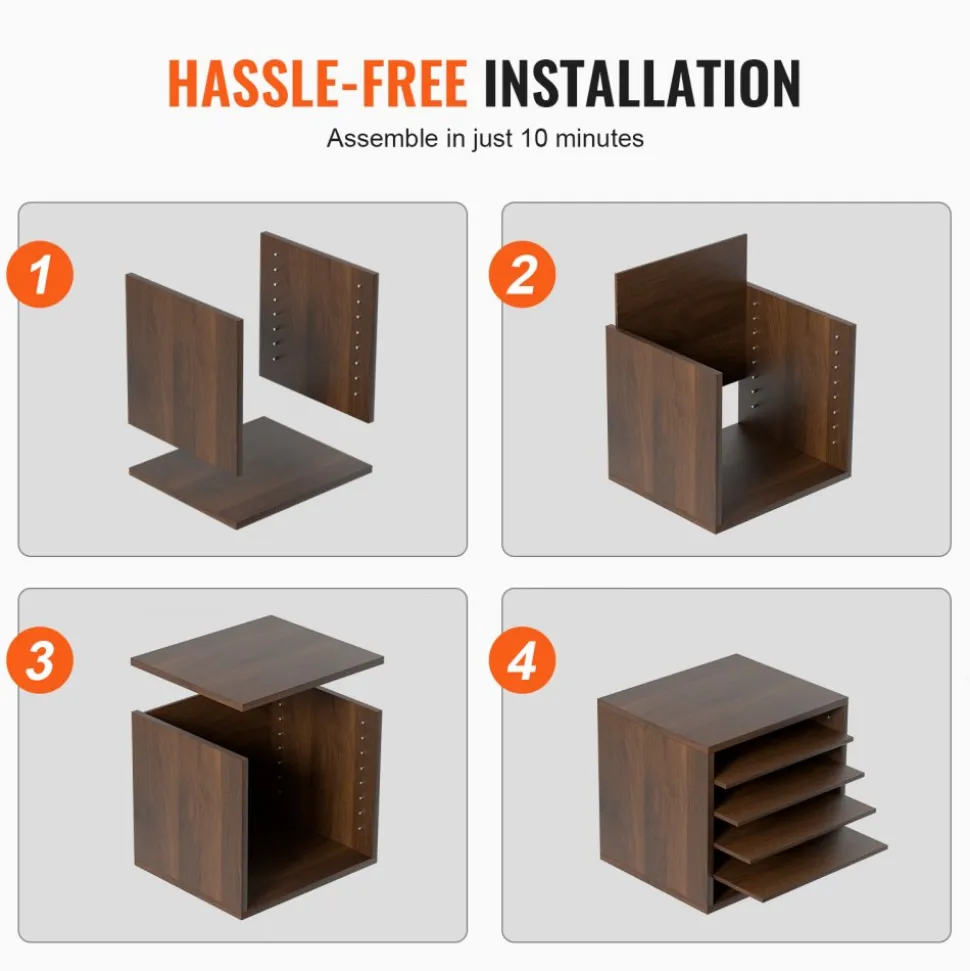 HASSLE-FREE INSTALLATION

Assemble in just 10 minutes

1

2

3

4