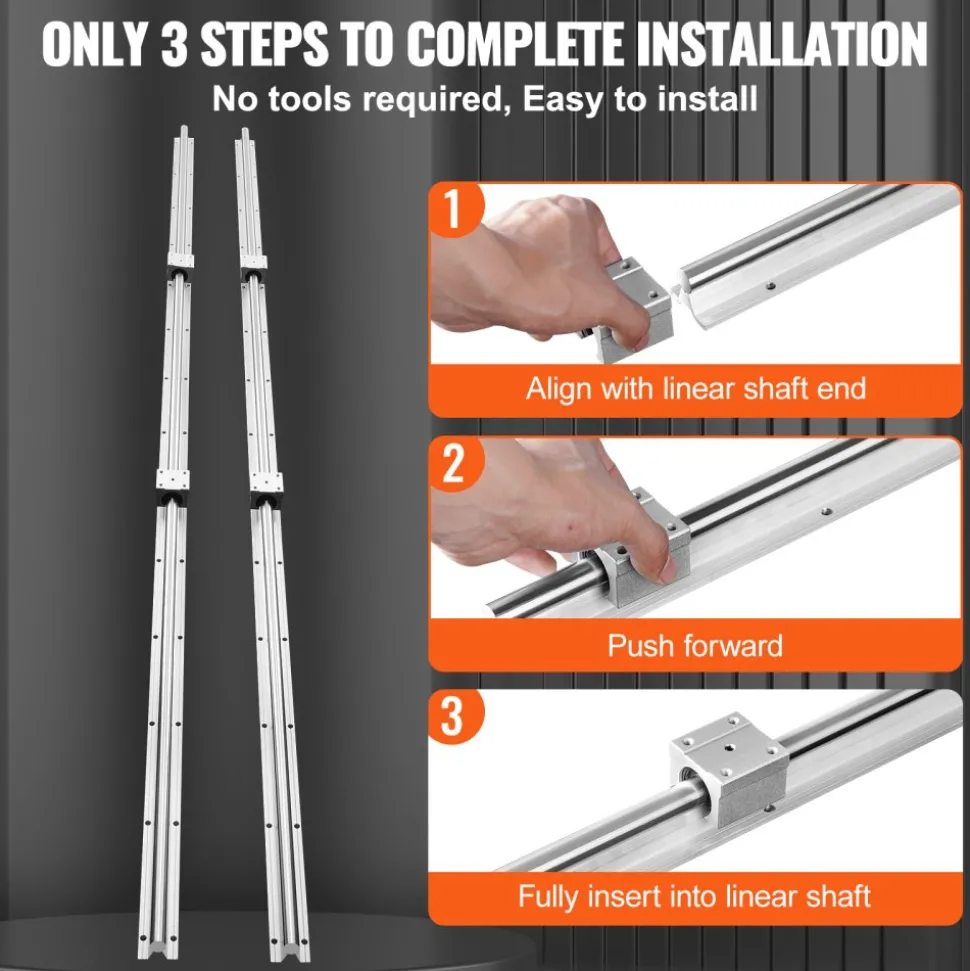 ONLY 3 STEPS TO COMPLETE INSTALLATION
No tools required, Easy to install

1
Align with linear shaft end

2
Push forward

3
Fully insert into linear shaft