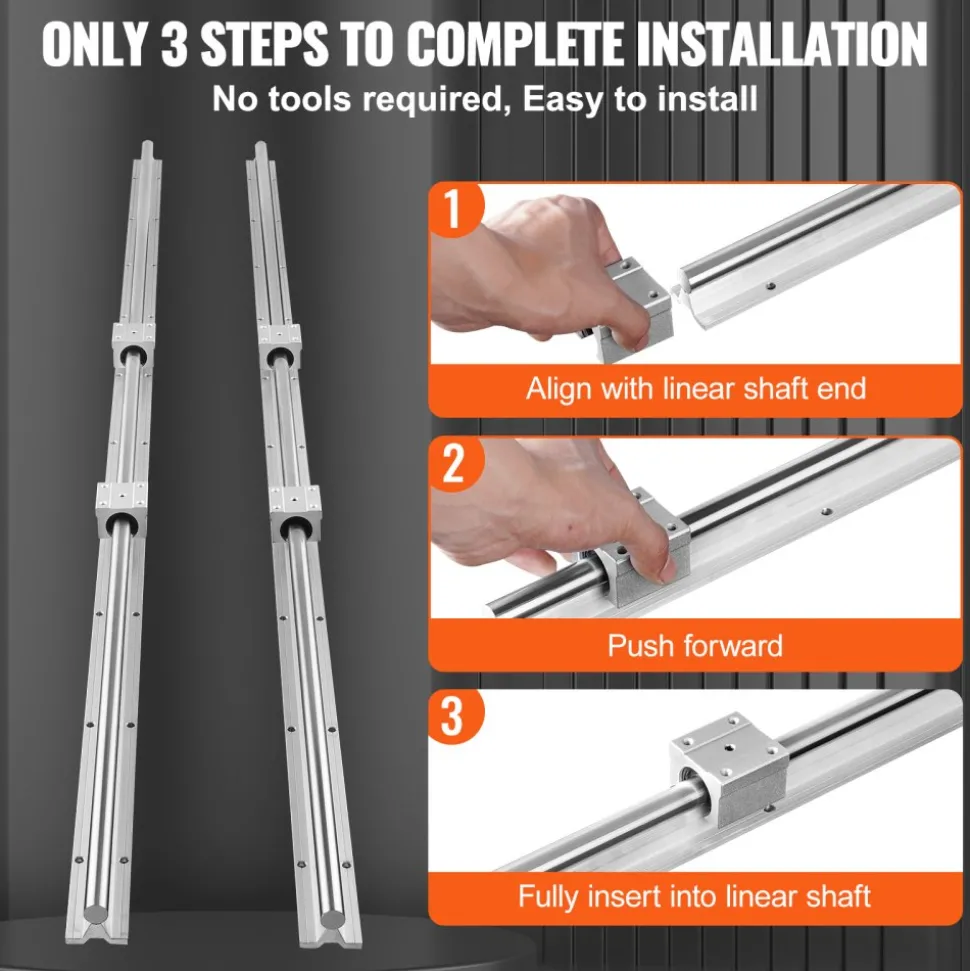 ONLY 3 STEPS TO COMPLETE INSTALLATION
No tools required, Easy to install

1
Align with linear shaft end

2
Push forward

3
Fully insert into linear shaft