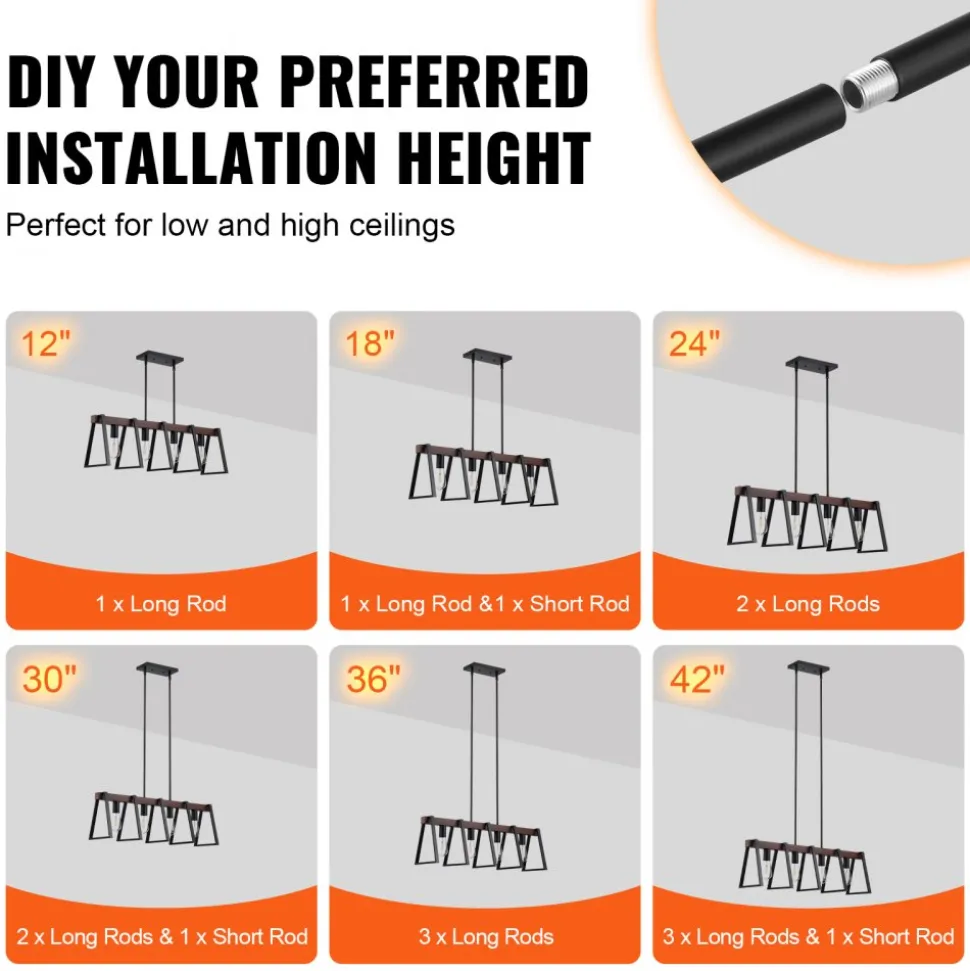 DIY YOUR PREFERRED INSTALLATION HEIGHT

Perfect for low and high ceilings

12"

1 x Long Rod

18"

1 x Long Rod &1 x Short Rod

24"

2 x Long Rods

30"

2 x Long Rods & 1 x Short Rod

36"

3 x Long Rods

42"

3 x Long Rods & 1 x Short Rod