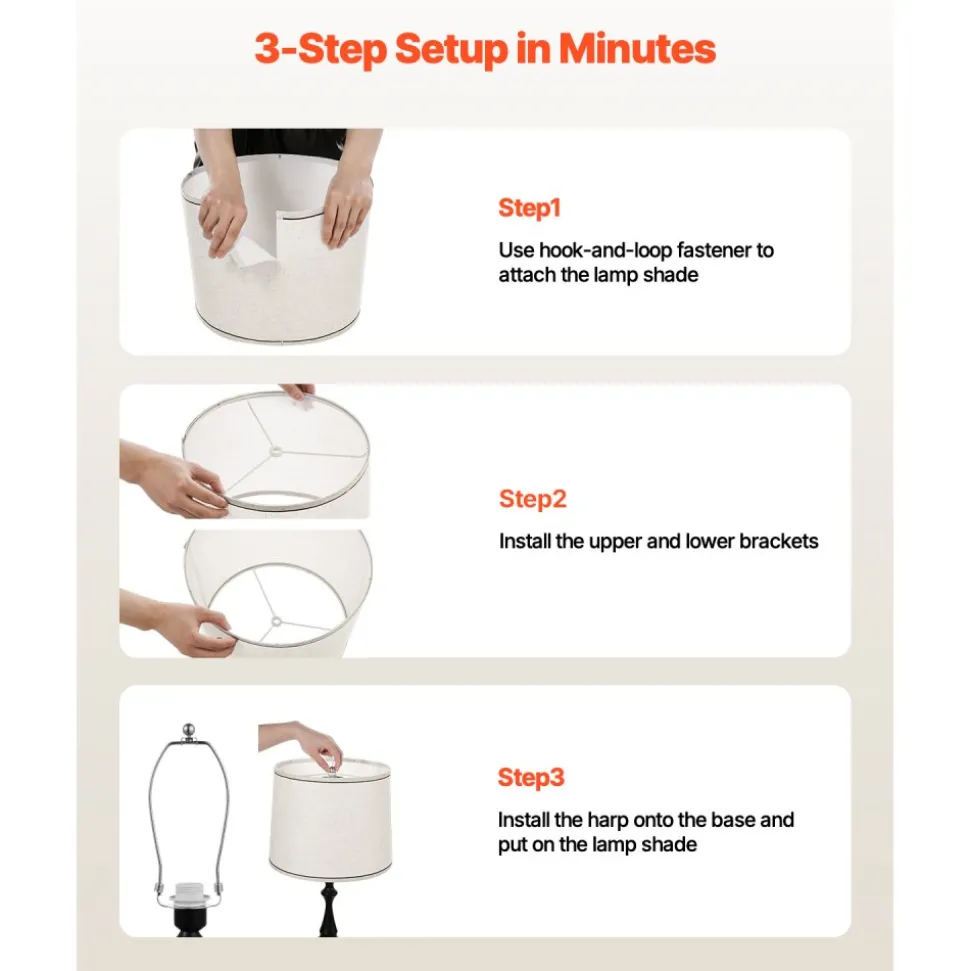 3-Step Setup in Minutes

Step1

Use hook-and-loop fastener to attach the lamp shade

Step2

Install the upper and lower brackets

Step3

Install the harp onto the base and put on the lamp shade