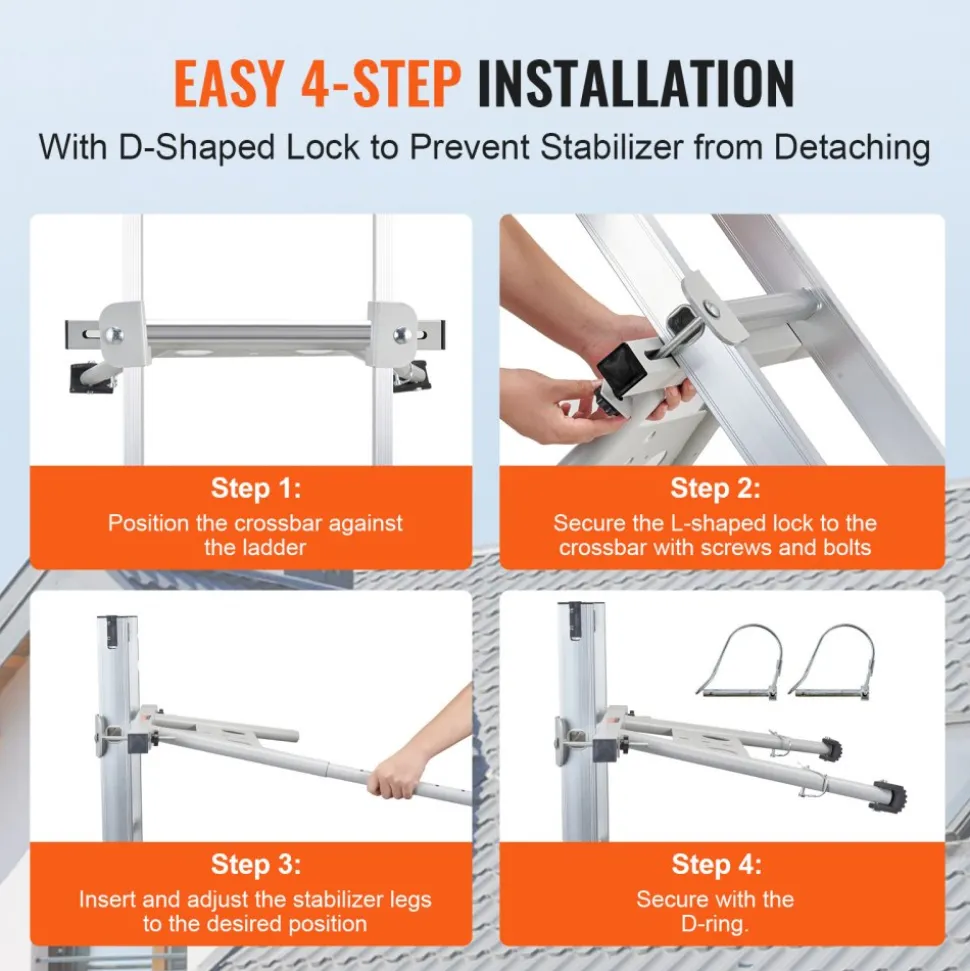 EASY 4-STEP INSTALLATION

With D-Shaped Lock to Prevent Stabilizer from Detaching

Step 1:
Position the crossbar against the ladder

Step 2:
Secure the L-shaped lock to the crossbar with screws and bolts

Step 3:
Insert and adjust the stabilizer legs to the desired position

Step 4:
Secure with the D-ring.