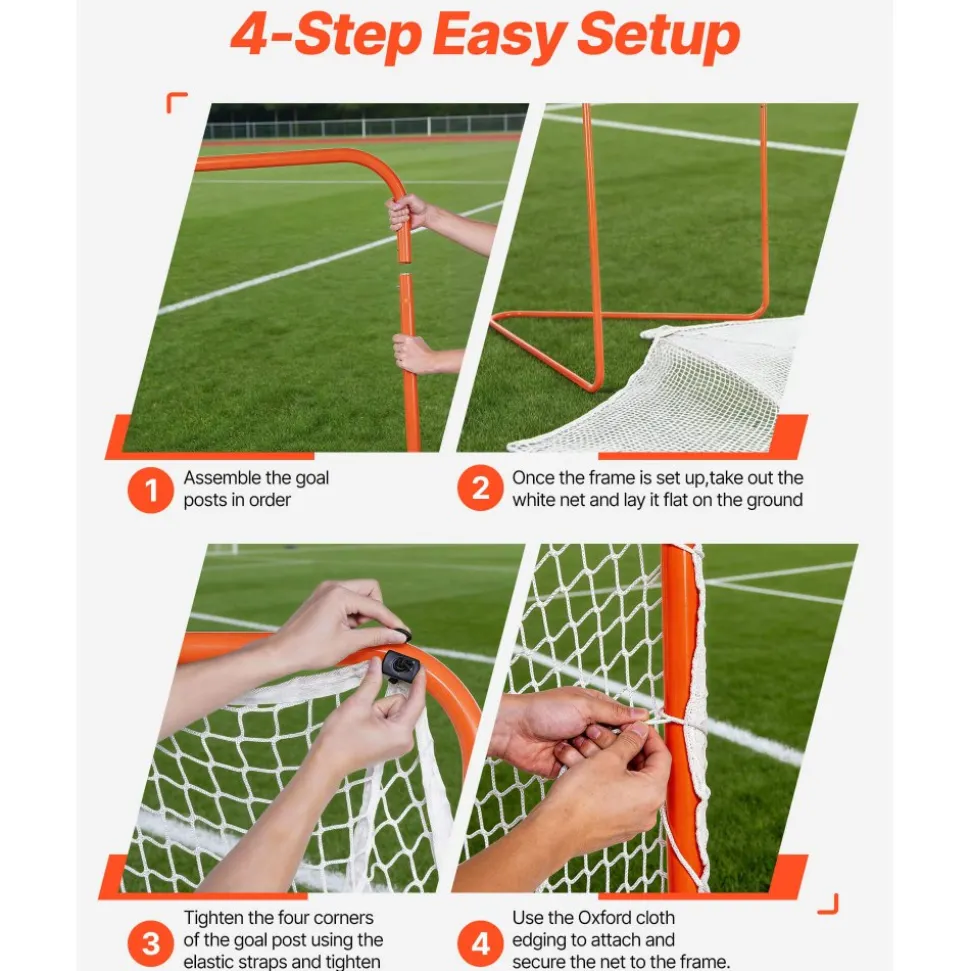 4-Step Easy Setup

1 Assemble the goal posts in order

2 Once the frame is set up,take out the white net and lay it flat on the ground

3 Tighten the four corners of the goal post using the elastic straps and tighten

4 Use the Oxford cloth edging to attach and secure the net to the frame.