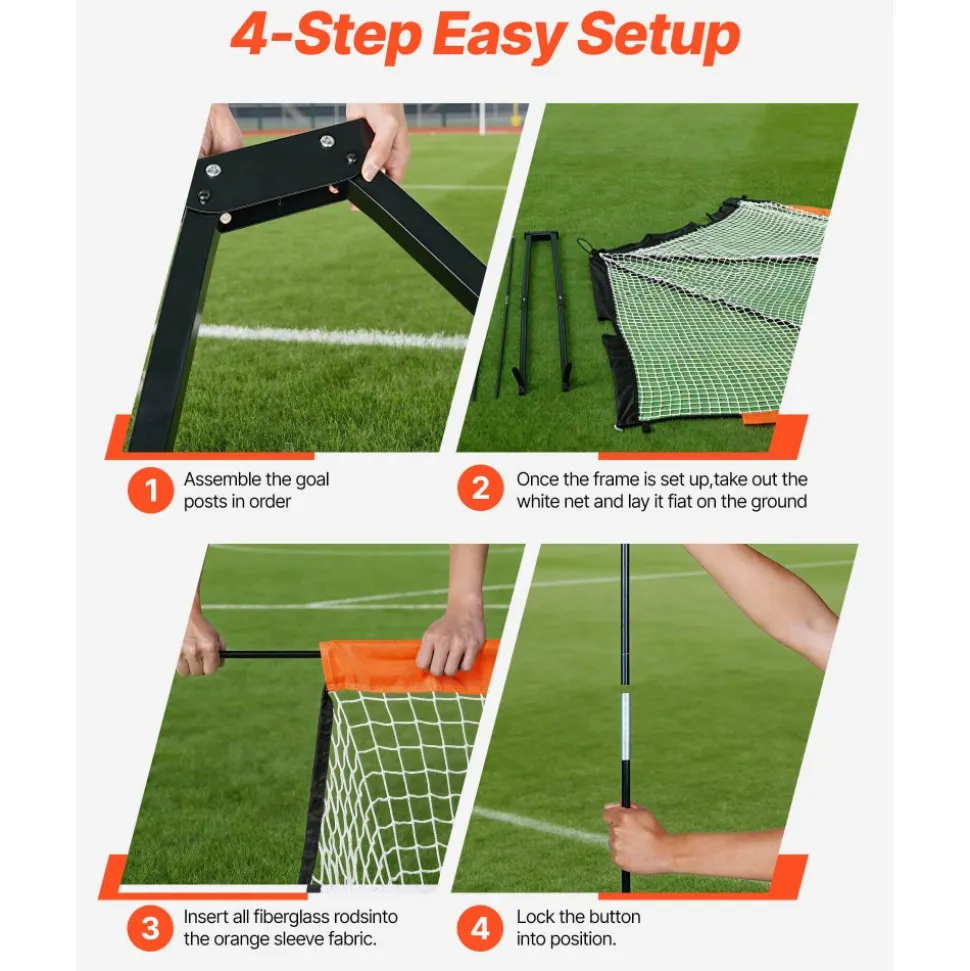 4-Step Easy Setup

1 Assemble the goal posts in order

2 Once the frame is set up,take out the white net and lay it fiat on the ground

3 Insert all fiberglass rodsinto the orange sleeve fabric.

4 Lock the button into position.