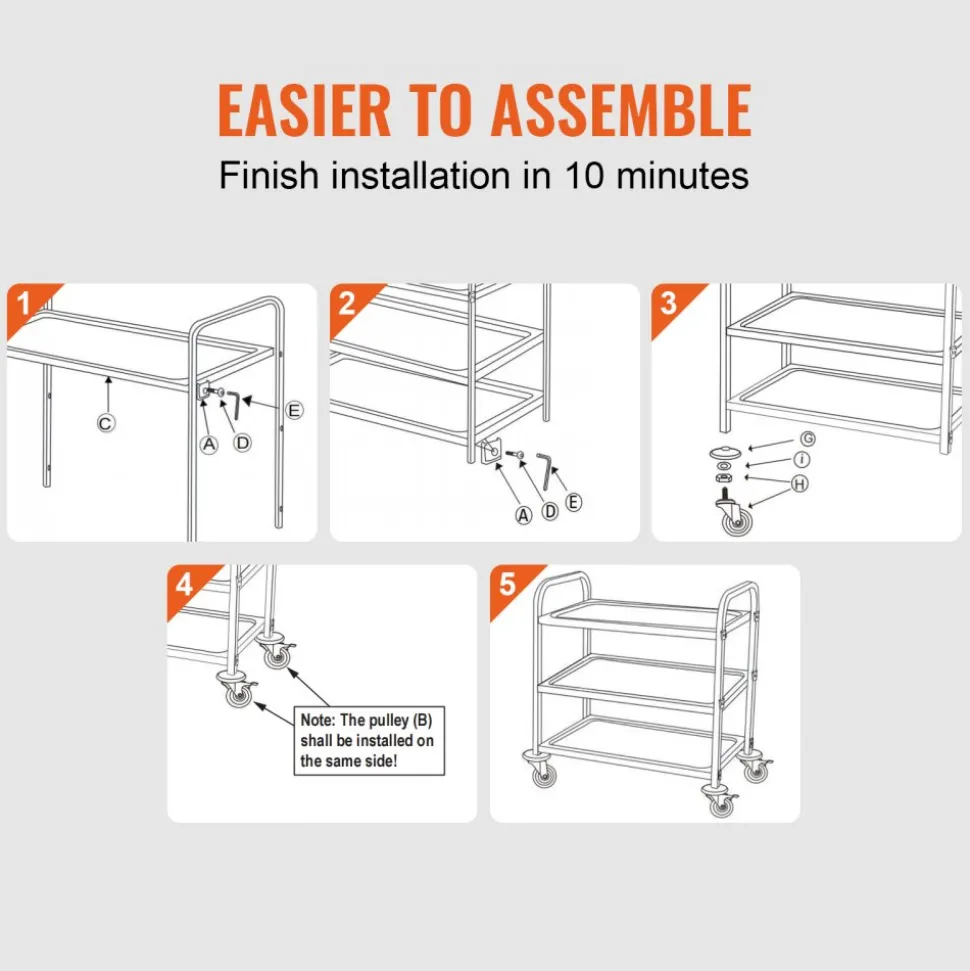 EASIER TO ASSEMBLE

Finish installation in 10 minutes

1

C

A D E

2

A D E

3

G

i

H

4

Note: The pulley (B) shall be installed on the same side!

5