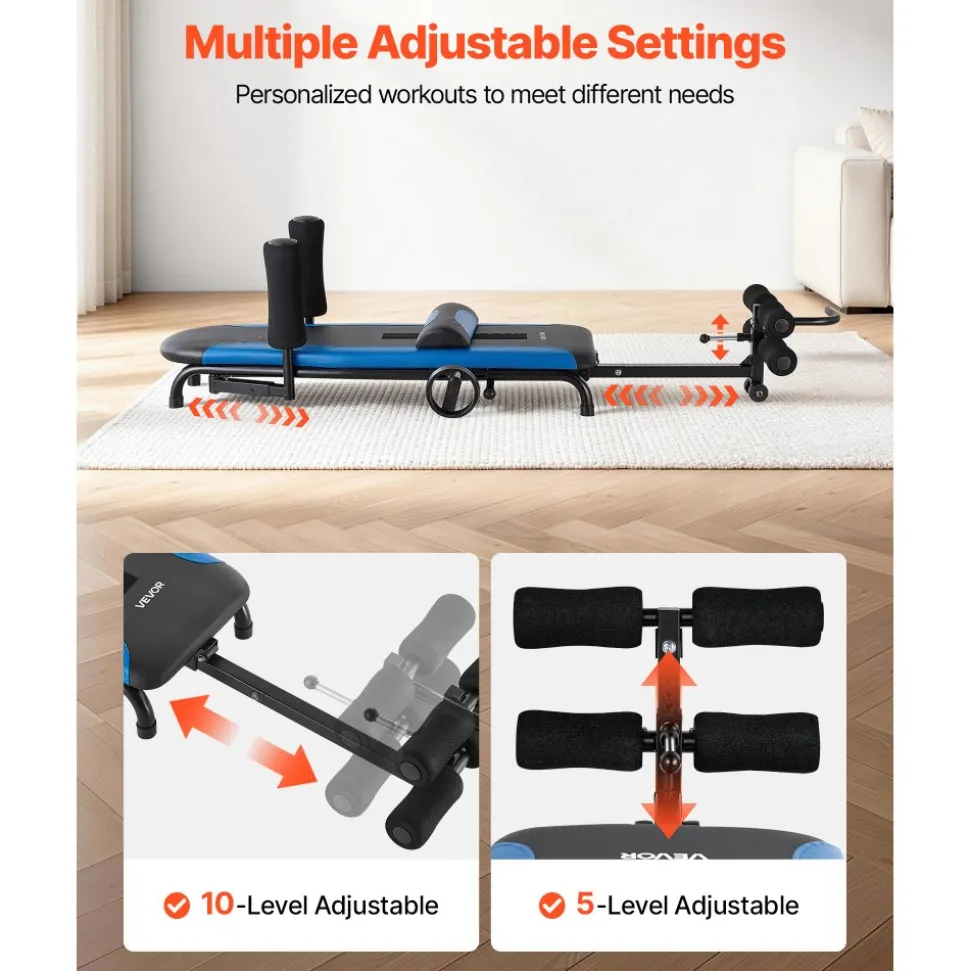 Multiple Adjustable Settings

Personalized workouts to meet different needs

VEVOR

10-Level Adjustable

VEVOR

5-Level Adjustable