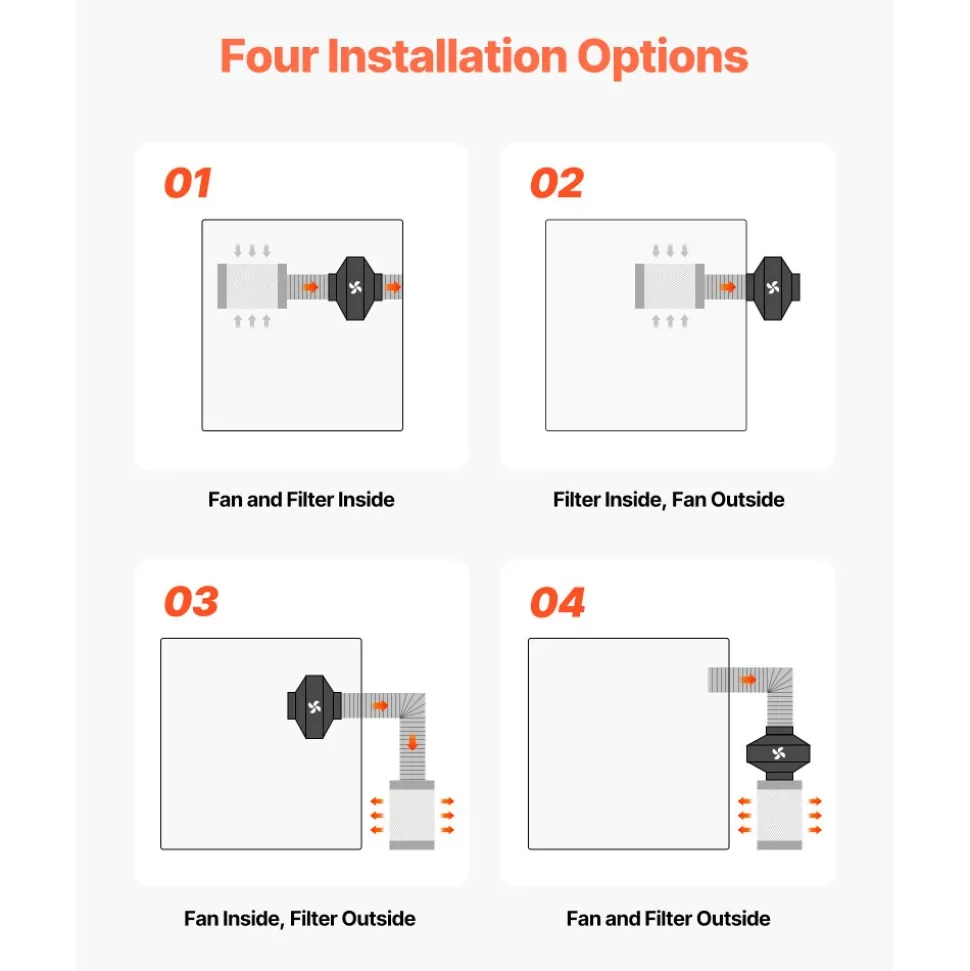 Four Installation Options

01

Fan and Filter Inside

02

Filter Inside, Fan Outside

03

Fan Inside, Filter Outside

04

Fan and Filter Outside