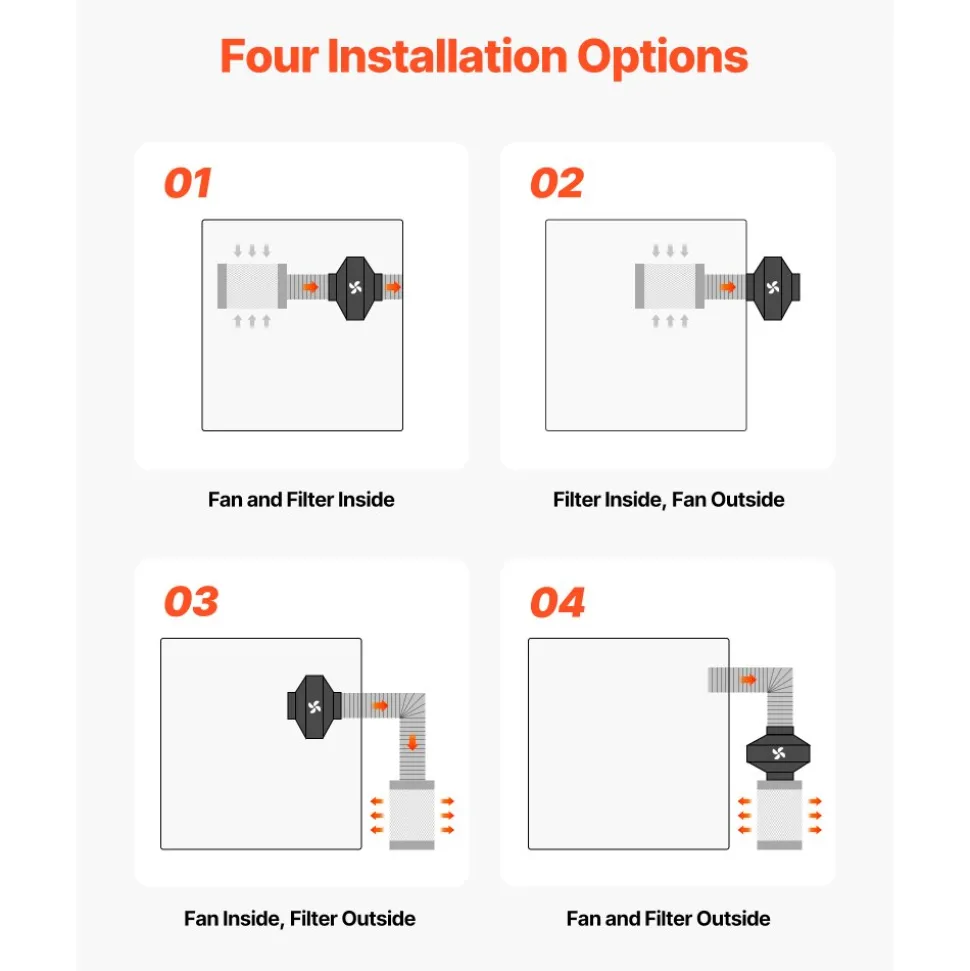 Four Installation Options

01

Fan and Filter Inside

02

Filter Inside, Fan Outside

03

Fan Inside, Filter Outside

04

Fan and Filter Outside