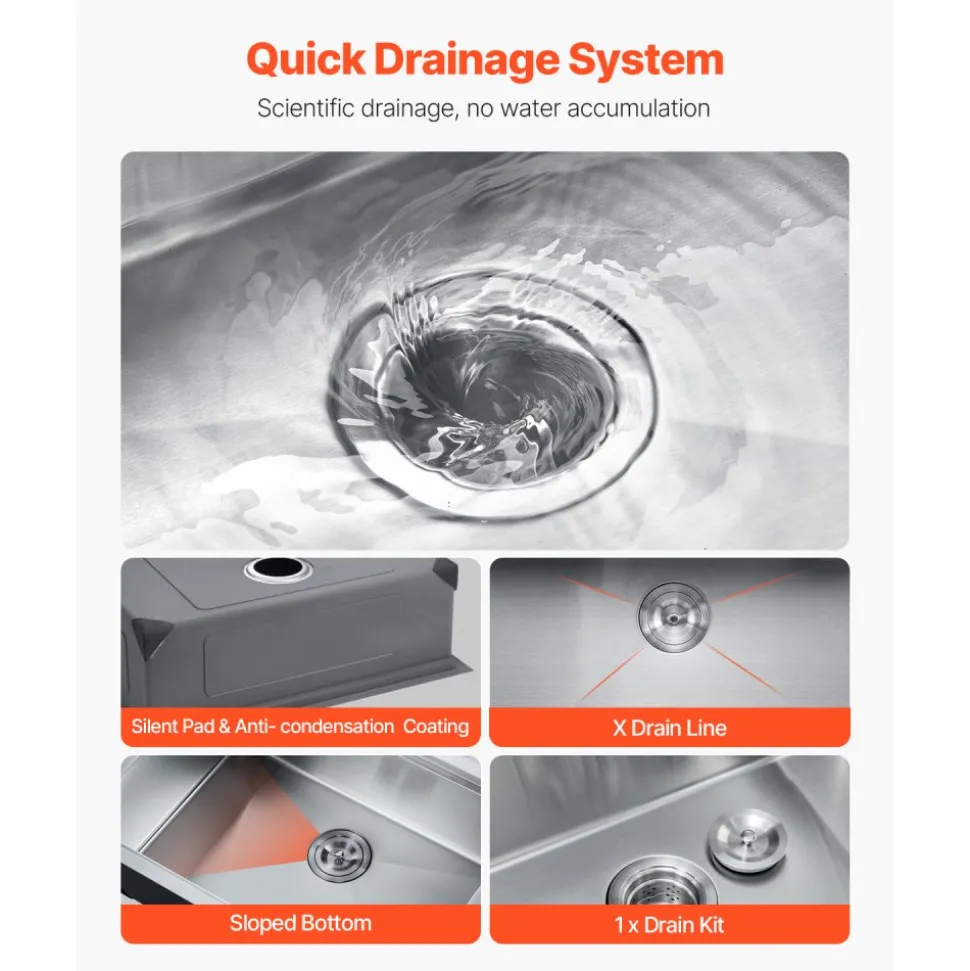 Quick Drainage System

Scientific drainage, no water accumulation

Silent Pad & Anti- condensation Coating

X Drain Line

Sloped Bottom

1 x Drain Kit