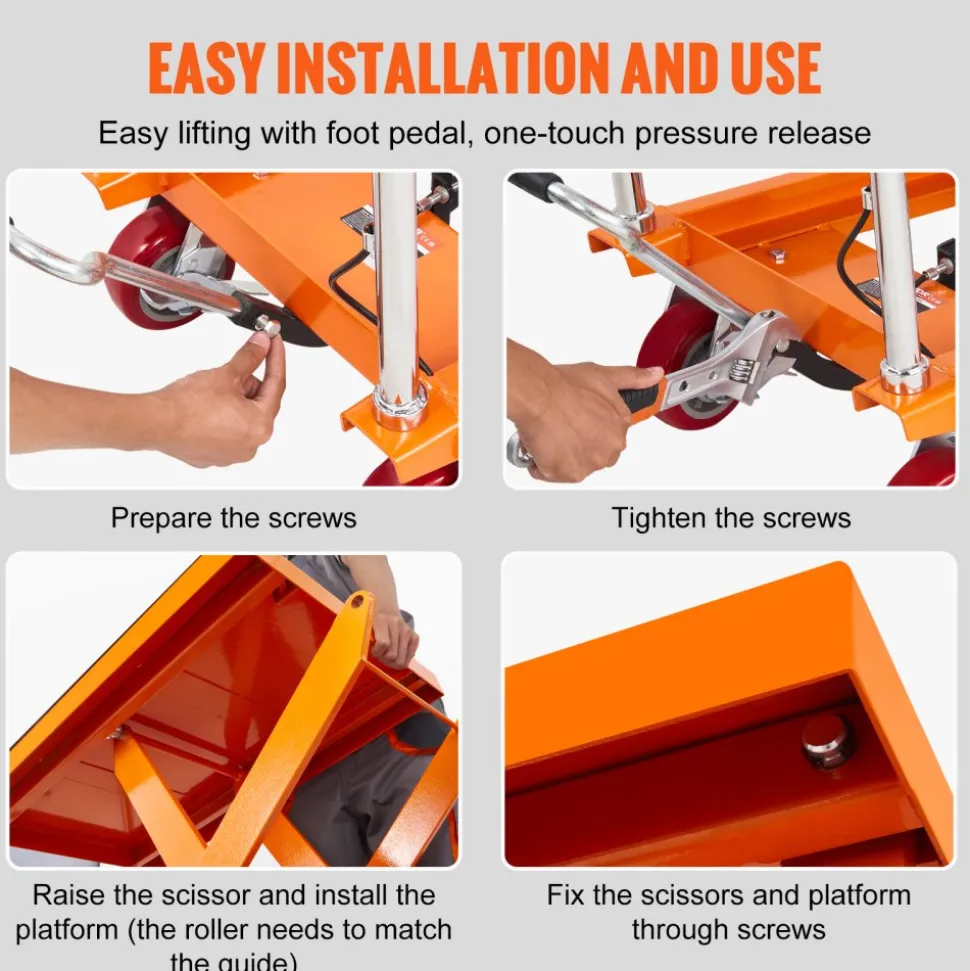 EASY INSTALLATION AND USE

Easy lifting with foot pedal, one-touch pressure release

Prepare the screws

Tighten the screws

Raise the scissor and install the platform (the roller needs to match the guide)

Fix the scissors and platform through screws