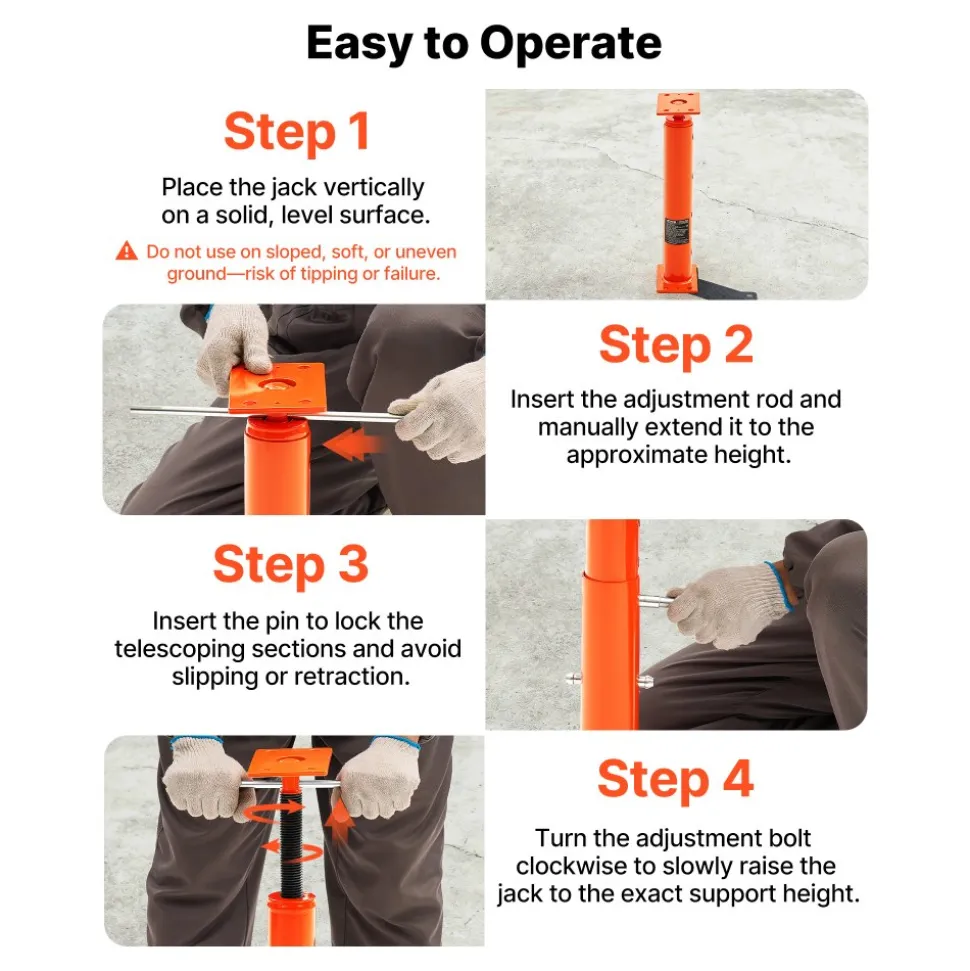 Easy to Operate

Step 1

Place the jack vertically on a solid, level surface.

Do not use on sloped, soft, or uneven ground—risk of tipping or failure.

Step 2

Insert the adjustment rod and manually extend it to the approximate height.

Step 3

Insert the pin to lock the telescoping sections and avoid slipping or retraction.

Step 4

Turn the adjustment bolt clockwise to slowly raise the jack to the exact support height.