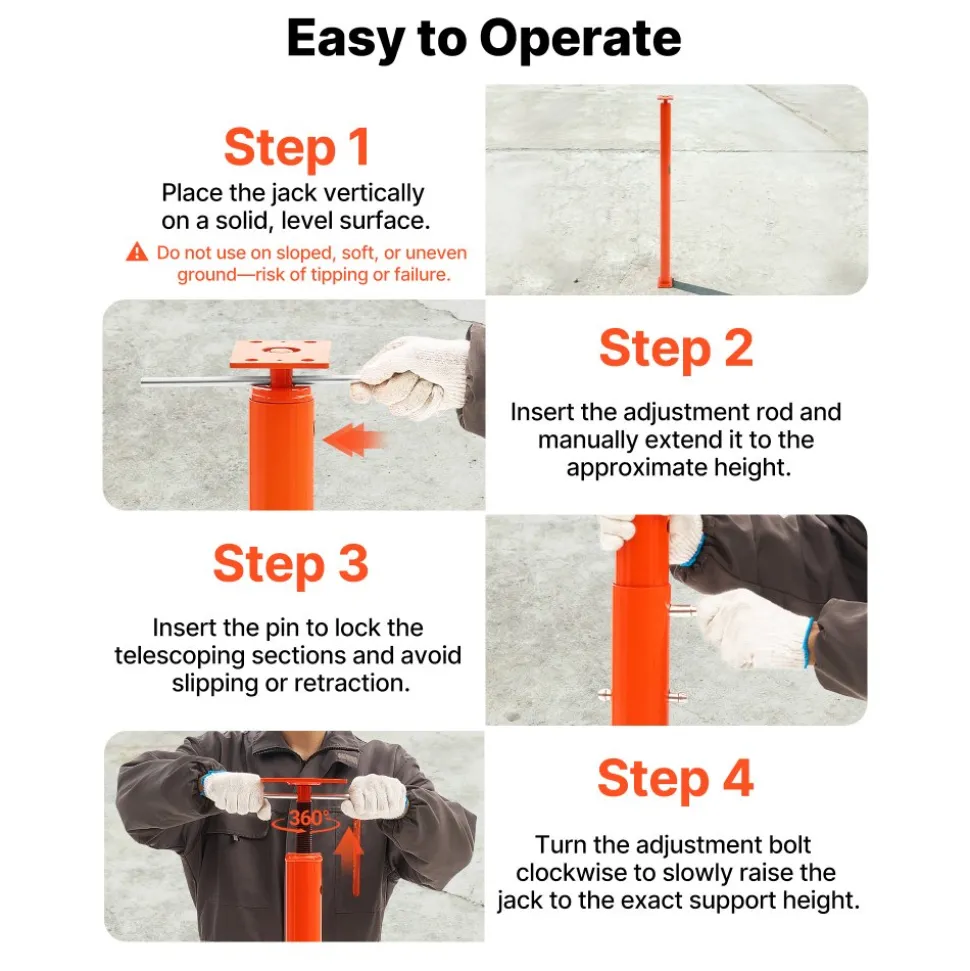 Easy to Operate

Step 1

Place the jack vertically on a solid, level surface.

Do not use on sloped, soft, or uneven ground—risk of tipping or failure.

Step 2

Insert the adjustment rod and manually extend it to the approximate height.

Step 3

Insert the pin to lock the telescoping sections and avoid slipping or retraction.

360°

Step 4

Turn the adjustment bolt clockwise to slowly raise the jack to the exact support height.