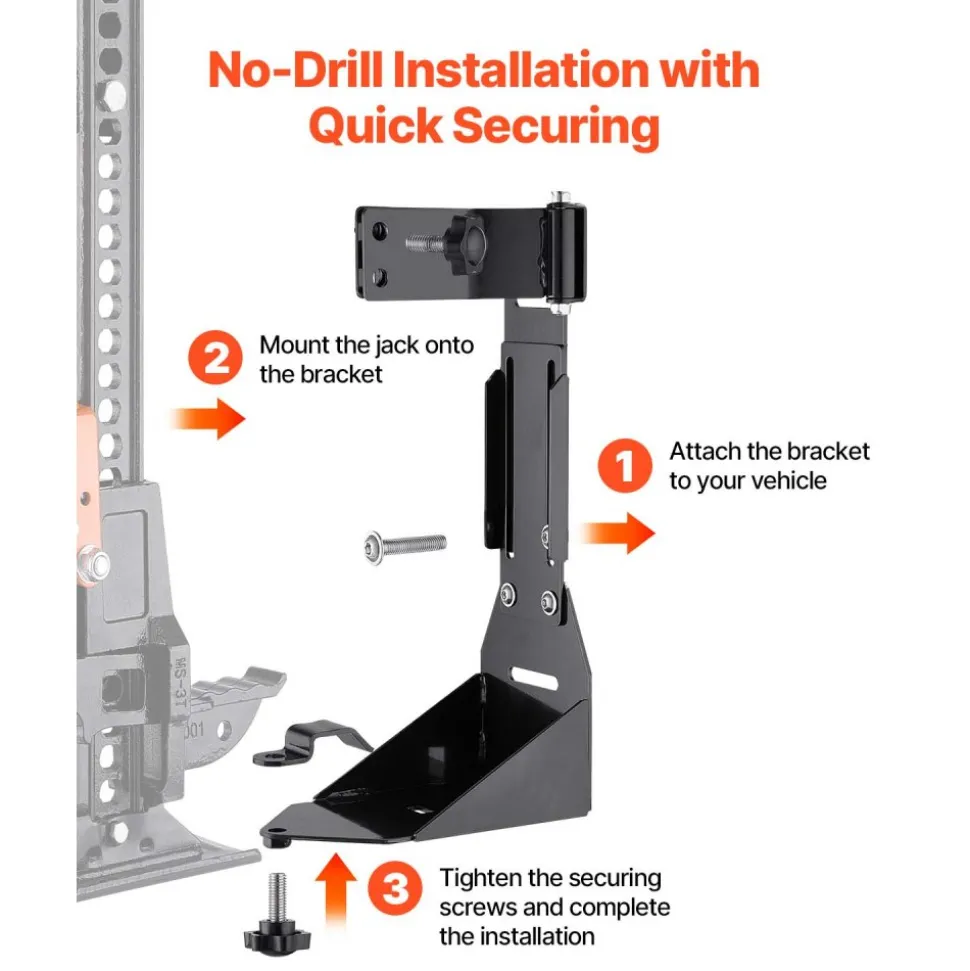 No-Drill Installation with Quick Securing

2 Mount the jack onto the bracket

1 Attach the bracket to your vehicle

MS-3T

001

3 Tighten the securing screws and complete the installation