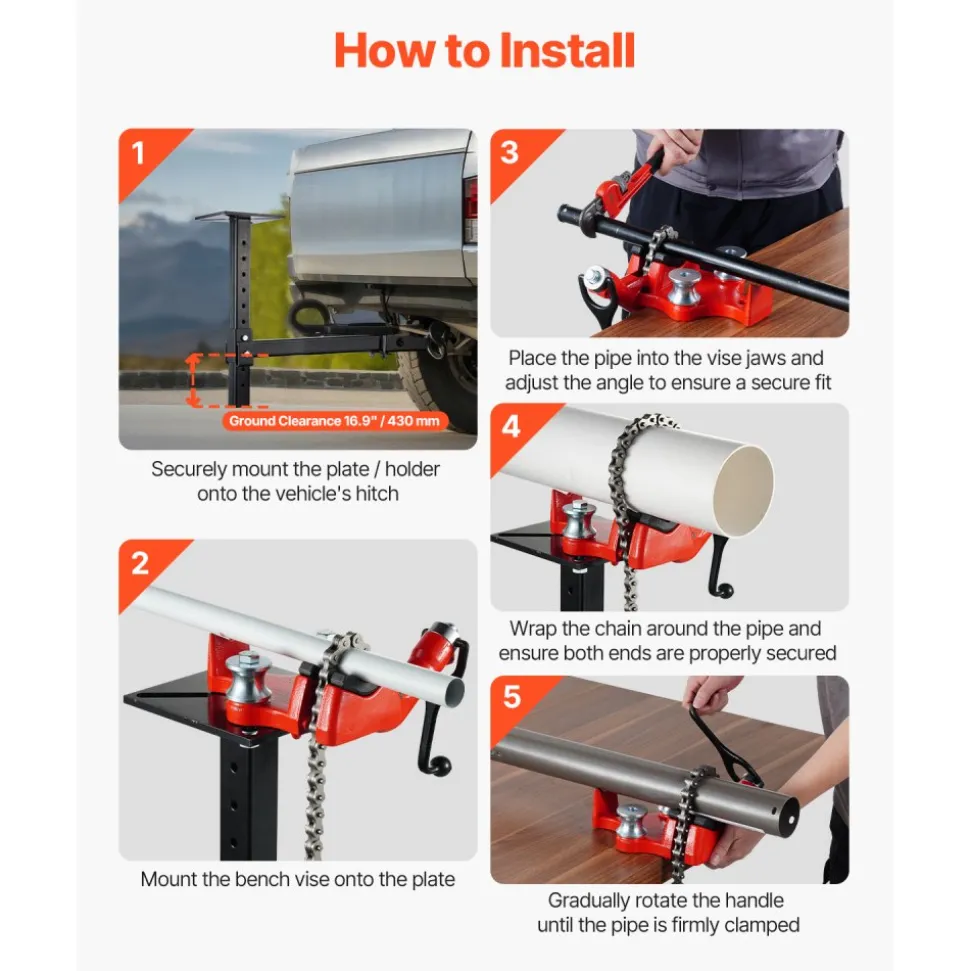 How to Install

1

Ground Clearance 16.9" / 430 mm

Securely mount the plate / holder onto the vehicle's hitch

2

Mount the bench vise onto the plate

3

Place the pipe into the vise jaws and adjust the angle to ensure a secure fit

4

Wrap the chain around the pipe and ensure both ends are properly secured

5

Gradually rotate the handle until the pipe is firmly clamped