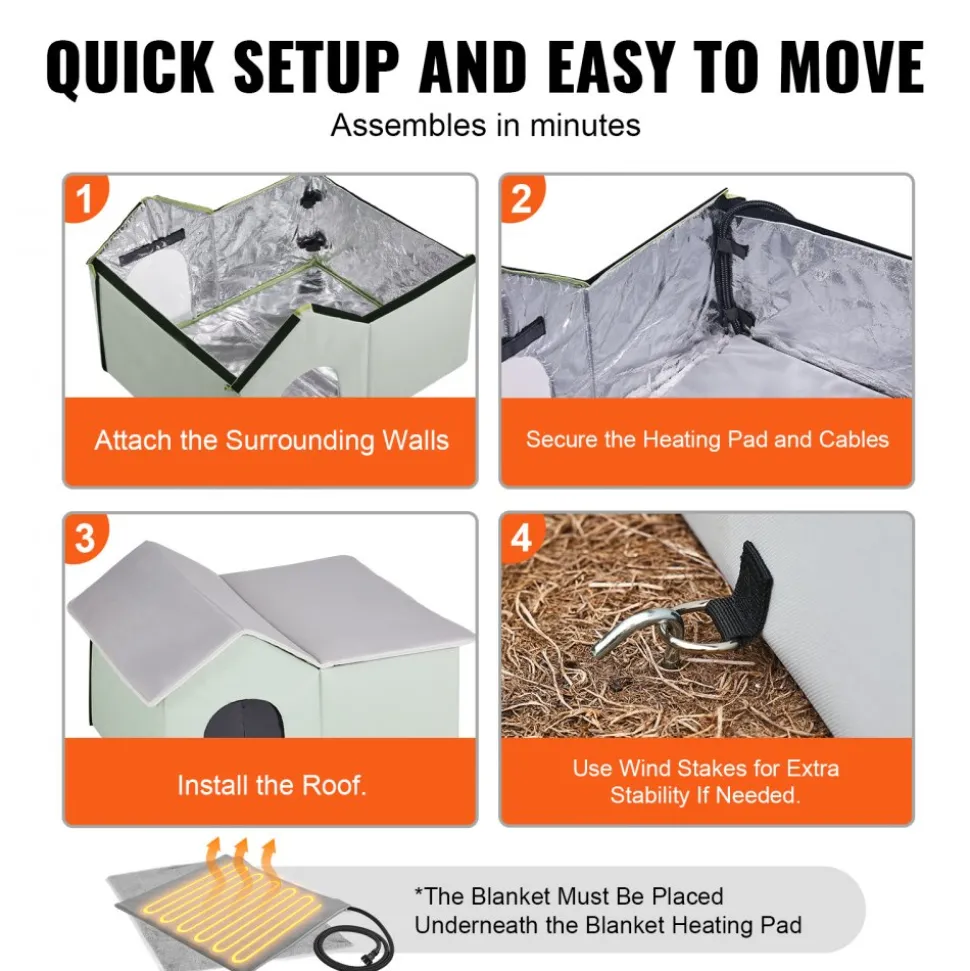 QUICK SETUP AND EASY TO MOVE

Assembles in minutes

1

Attach the Surrounding Walls

2

Secure the Heating Pad and Cables

3

Install the Roof.

4

Use Wind Stakes for Extra Stability If Needed.

*The Blanket Must Be Placed Underneath the Blanket Heating Pad