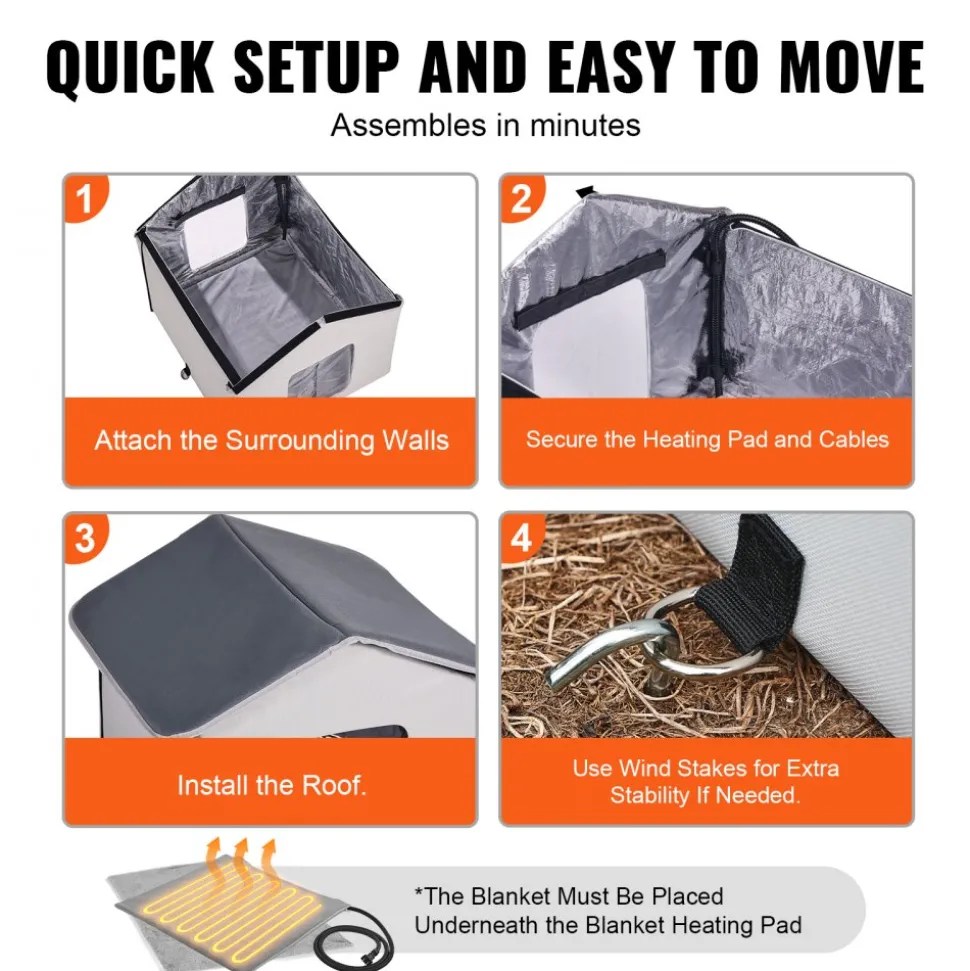 QUICK SETUP AND EASY TO MOVE

Assembles in minutes

1

Attach the Surrounding Walls

2

Secure the Heating Pad and Cables

3

Install the Roof.

4

Use Wind Stakes for Extra Stability If Needed.

*The Blanket Must Be Placed Underneath the Blanket Heating Pad