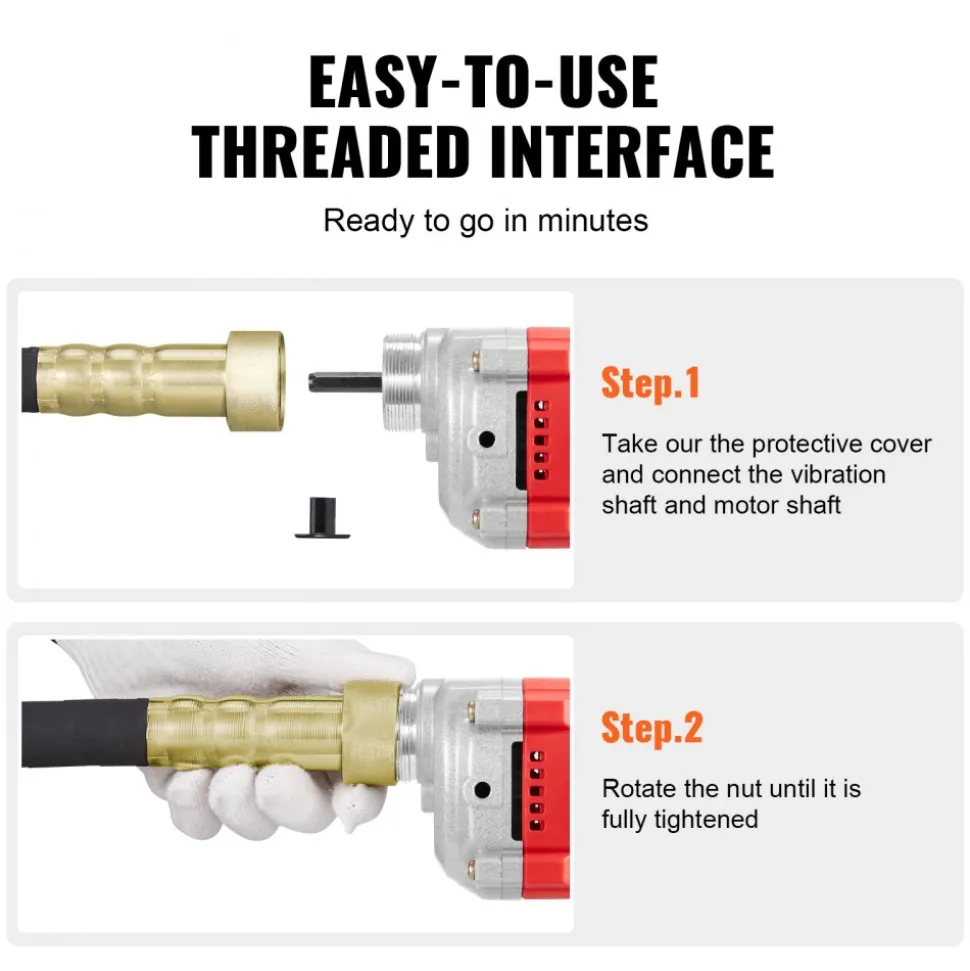 EASY-TO-USE THREADED INTERFACE

Ready to go in minutes

Step.1

Take our the protective cover and connect the vibration shaft and motor shaft

Step.2

Rotate the nut until it is fully tightened