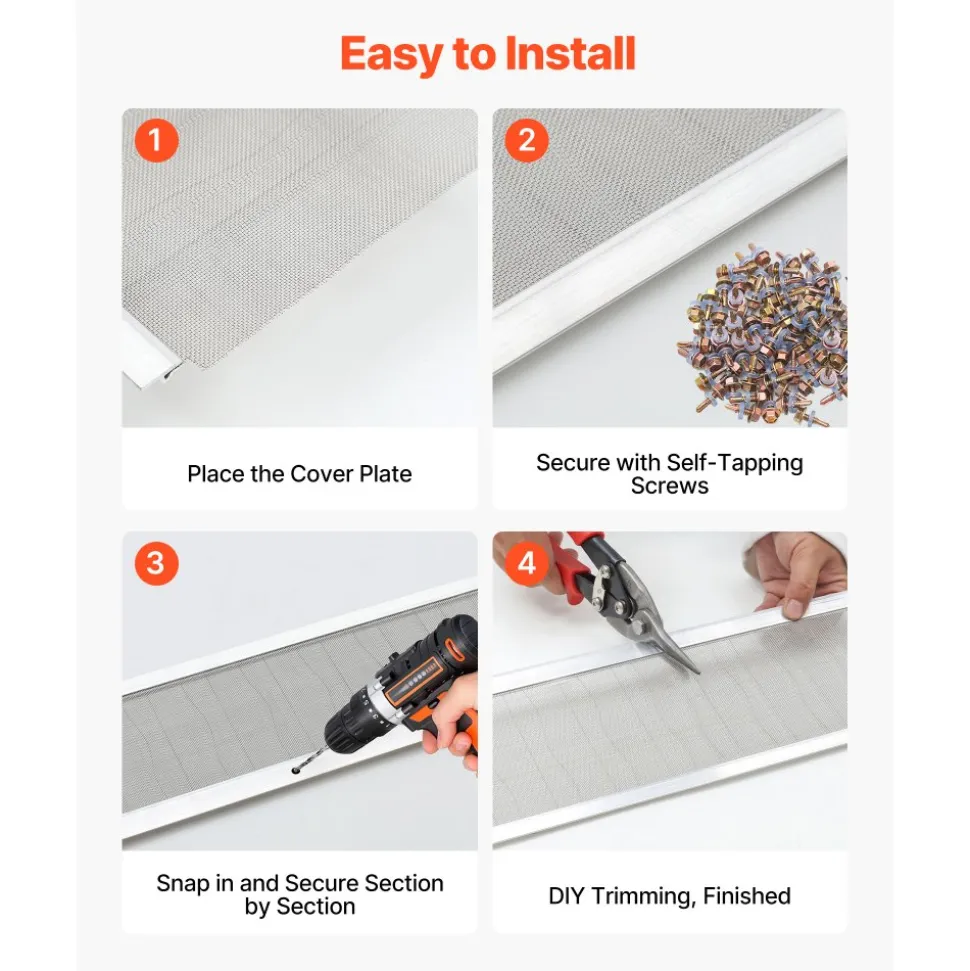 Easy to Install

1

Place the Cover Plate

2

Secure with Self-Tapping Screws

3

Snap in and Secure Section by Section

4

DIY Trimming, Finished