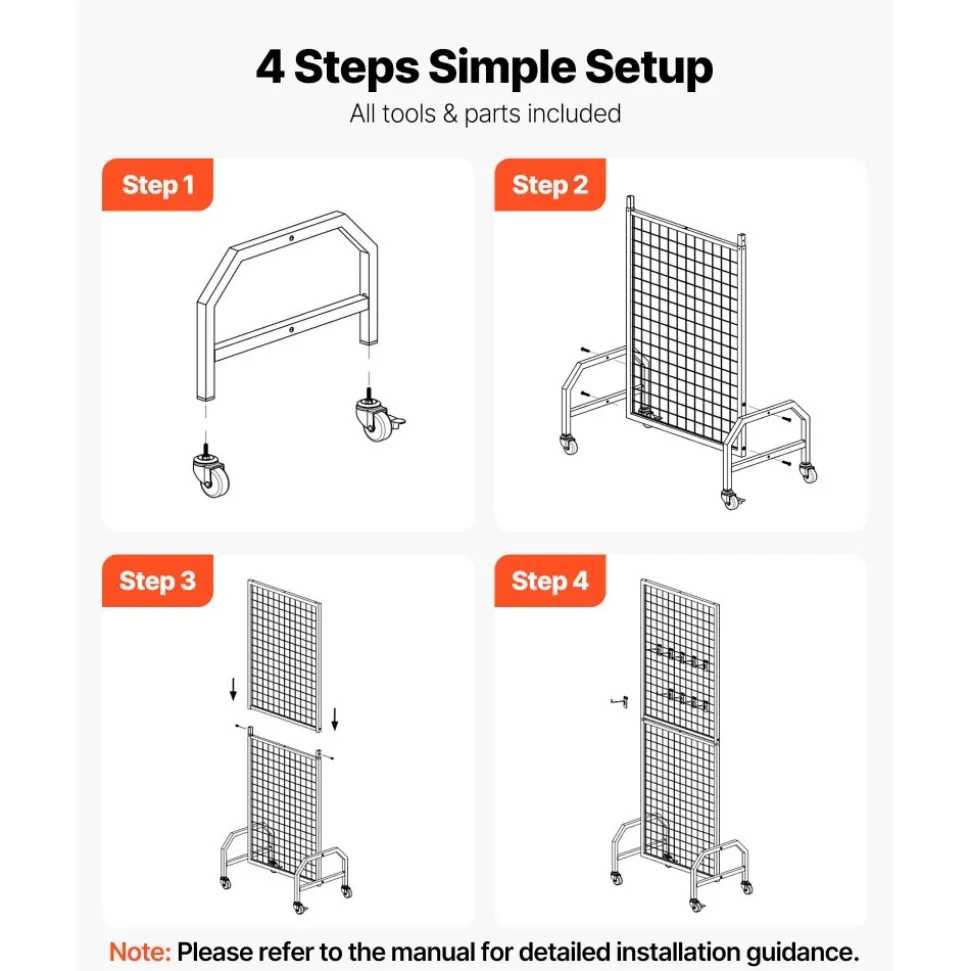 4 Steps Simple Setup

All tools & parts included

Step 1

Step 2

Step 3

Step 4

Note: Please refer to the manual for detailed installation guidance.