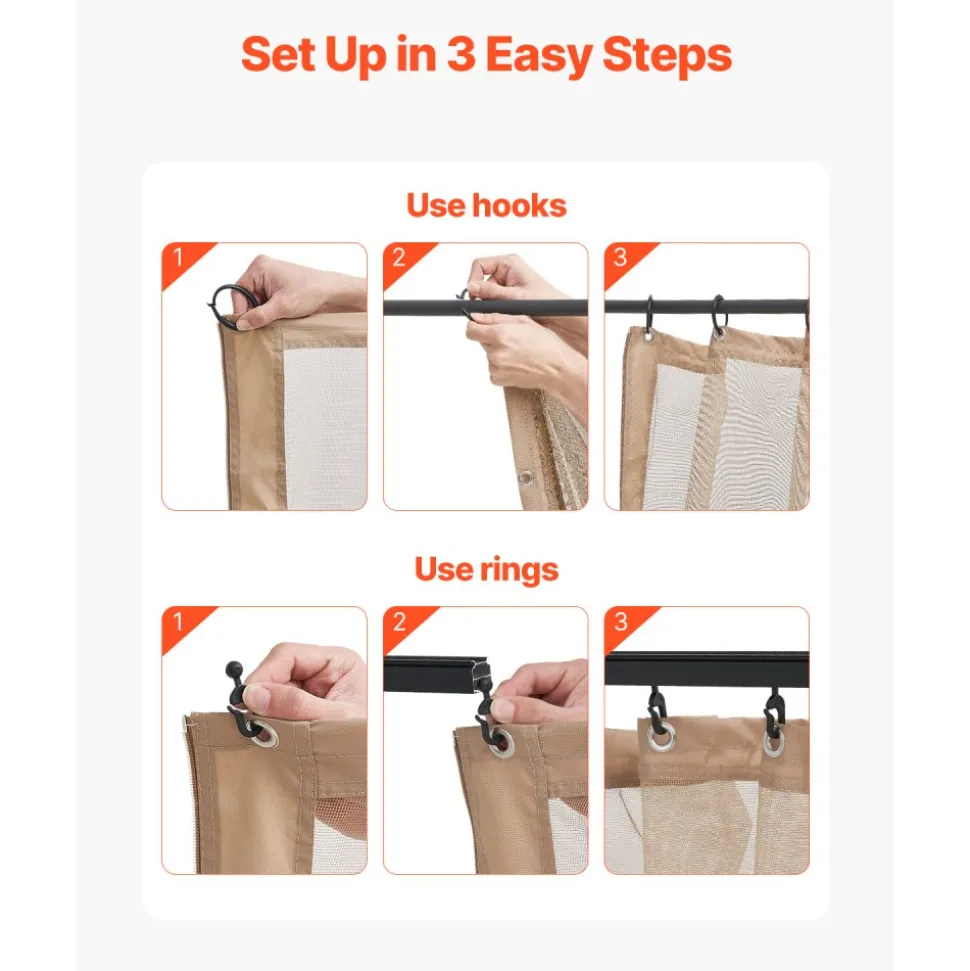 Set Up in 3 Easy Steps

Use hooks

1

2

3

Use rings

1

2

3