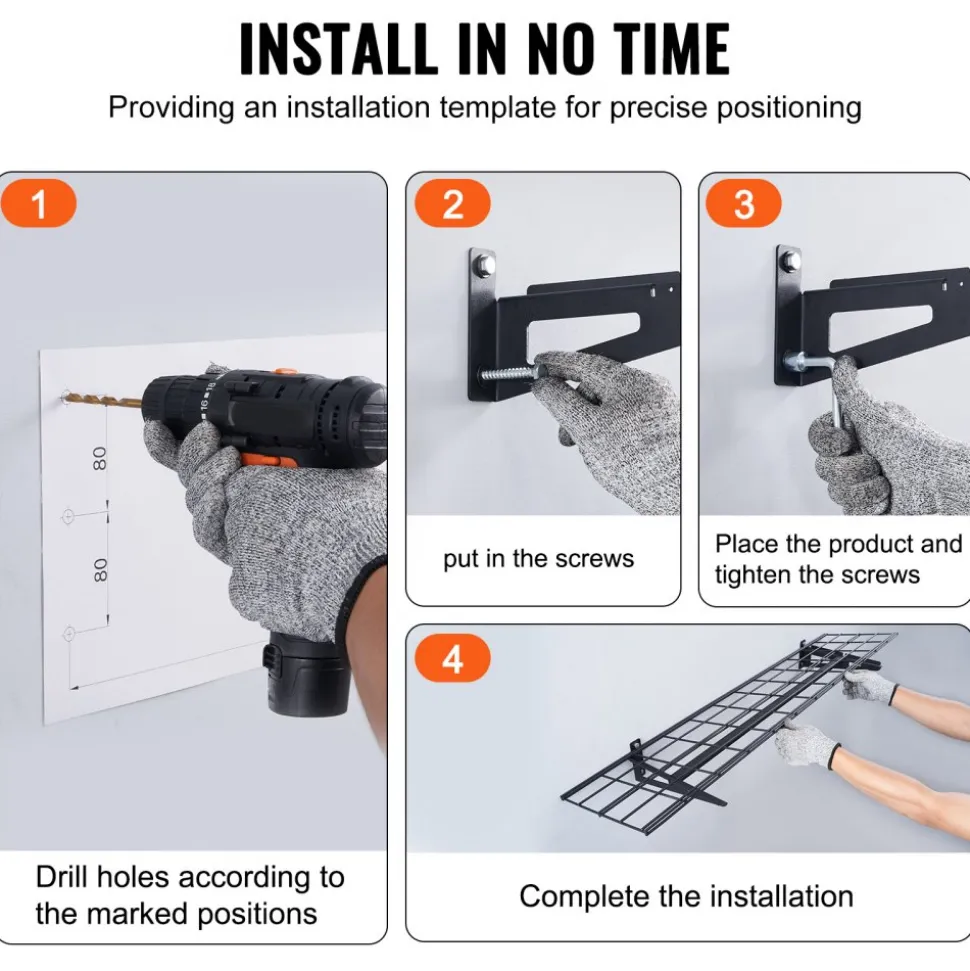 INSTALL IN NO TIME

Providing an installation template for precise positioning

1

80

80

Drill holes according to the marked positions

2

put in the screws

3

Place the product and tighten the screws

4

Complete the installation